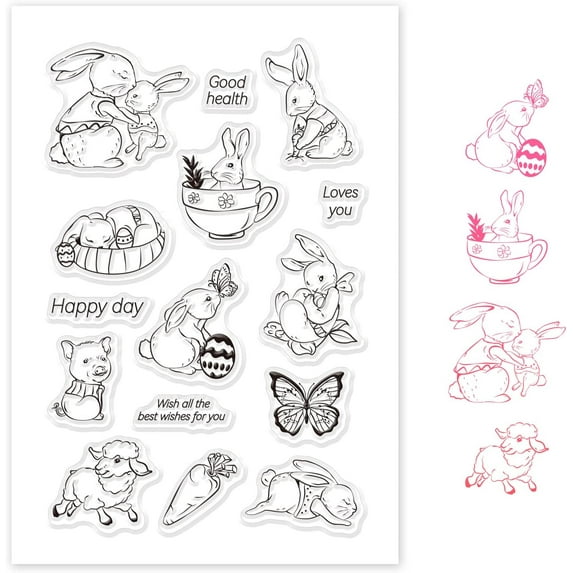 Good health

Loves you

Happy day

Wish all the best wishes for you