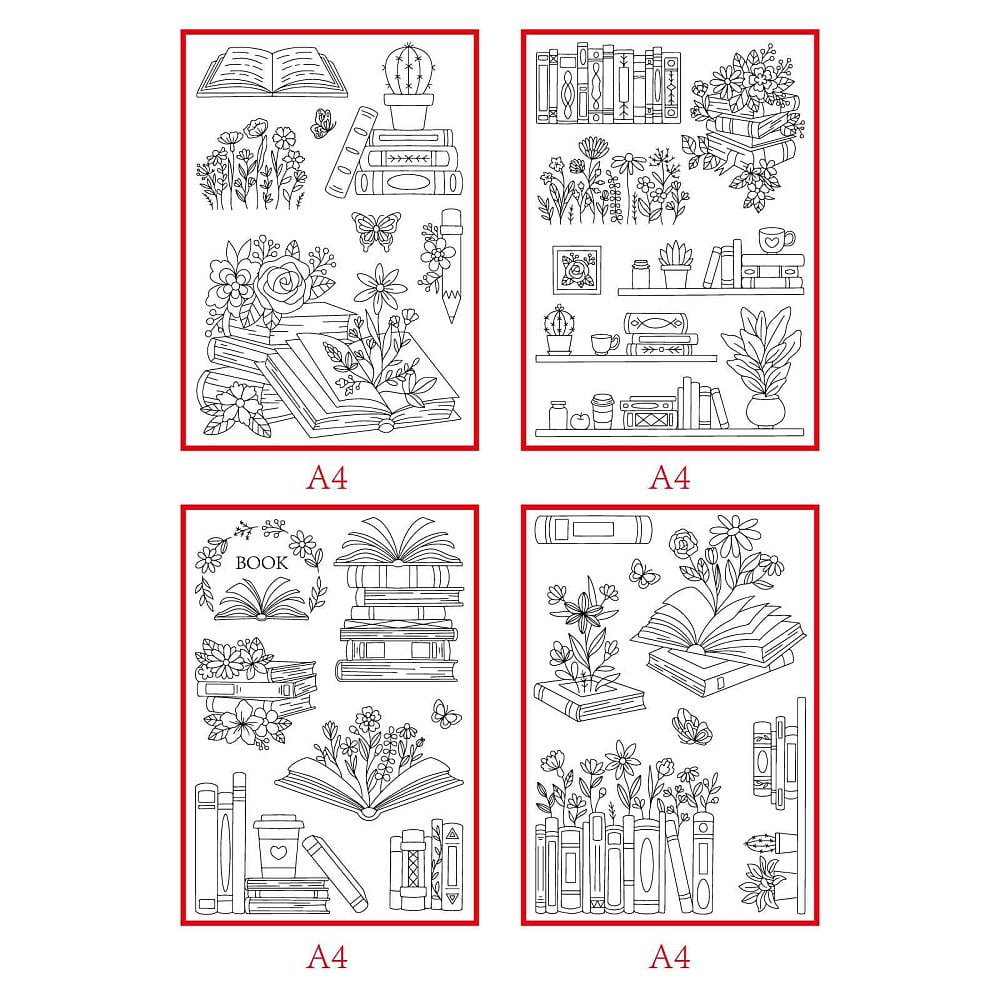 A4

A4

BOOK

A4

A4