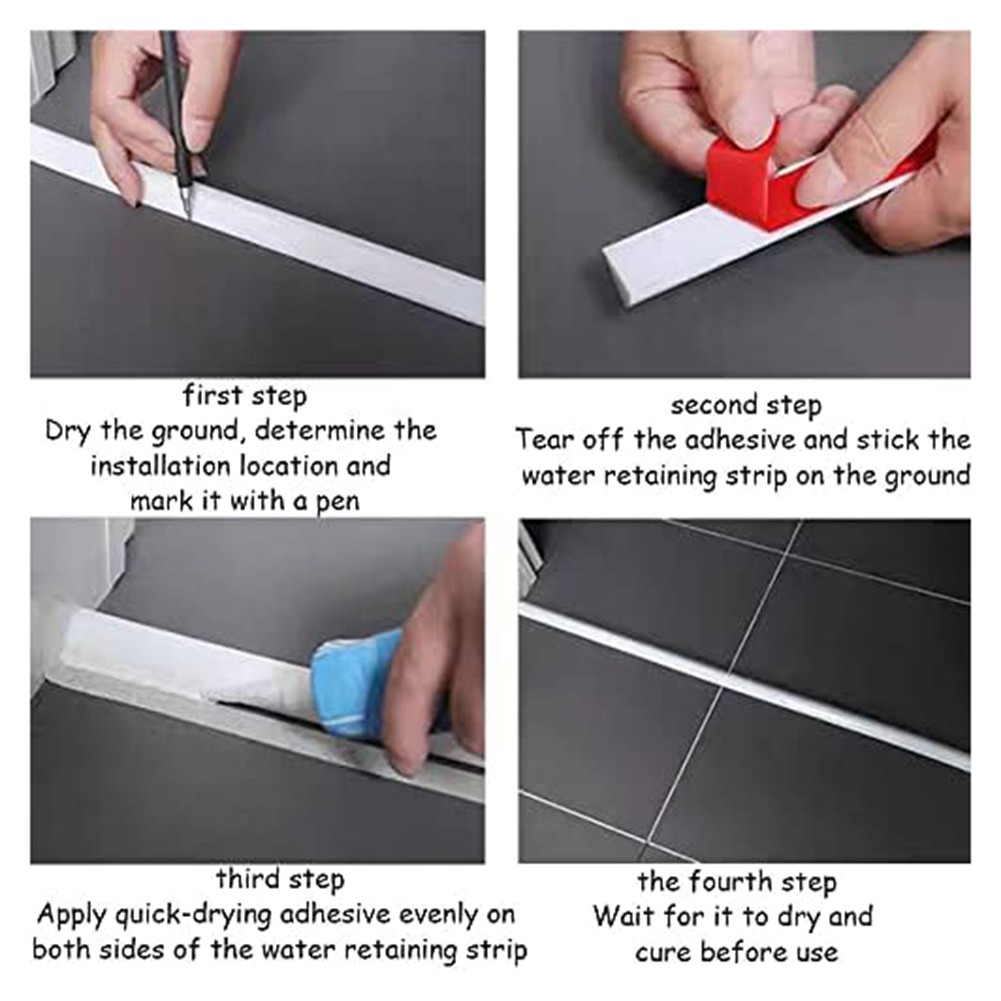 first step
Dry the ground, determine the installation location and mark it with a pen

second step
Tear off the adhesive and stick the water retaining strip on the ground

third step
Apply quick-drying adhesive evenly on both sides of the water retaining strip

the fourth step
Wait for it to dry and cure before use