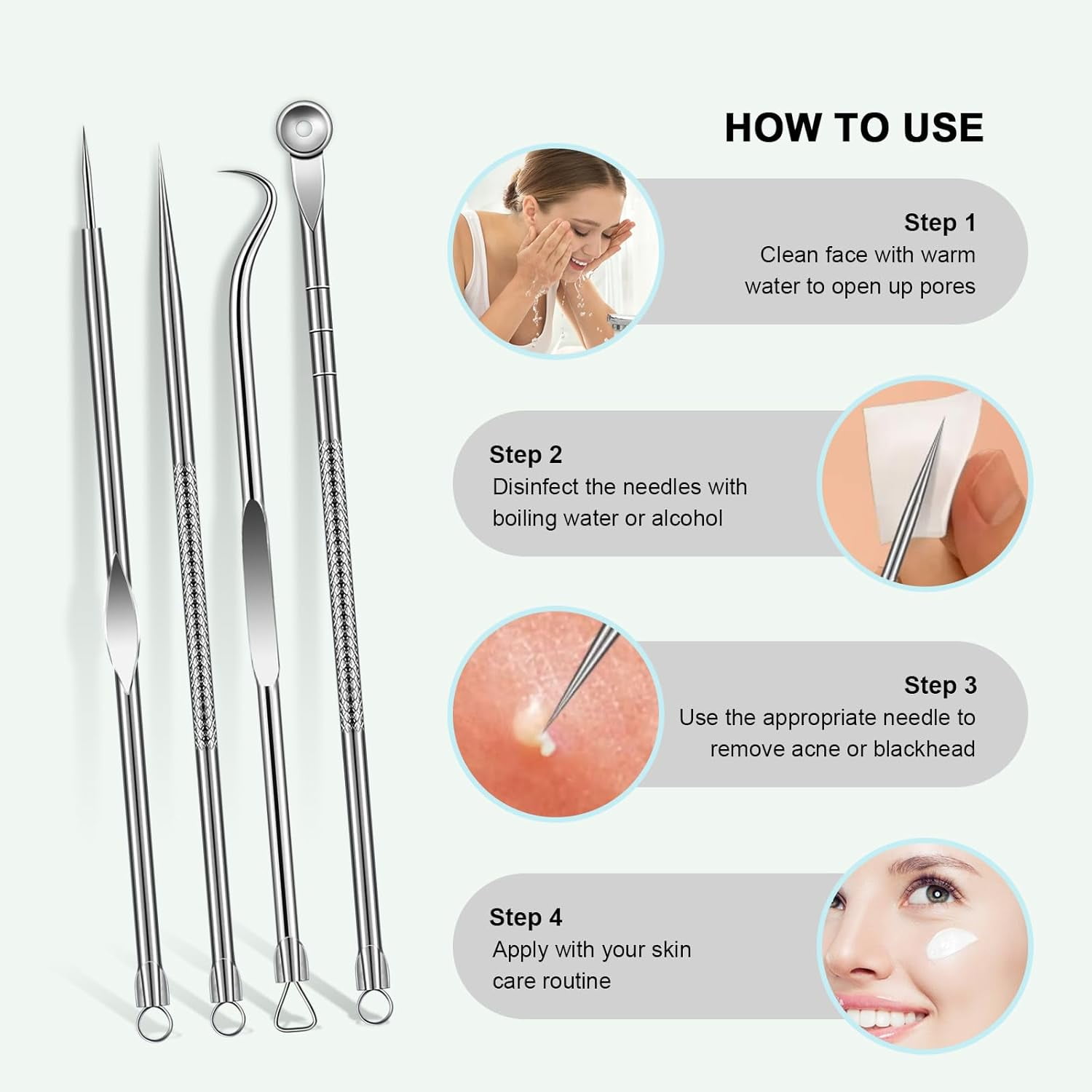 HOW TO USE

Step 1
Clean face with warm water to open up pores

Step 2
Disinfect the needles with boiling water or alcohol

Step 3
Use the appropriate needle to remove acne or blackhead

Step 4
Apply with your skin care routine