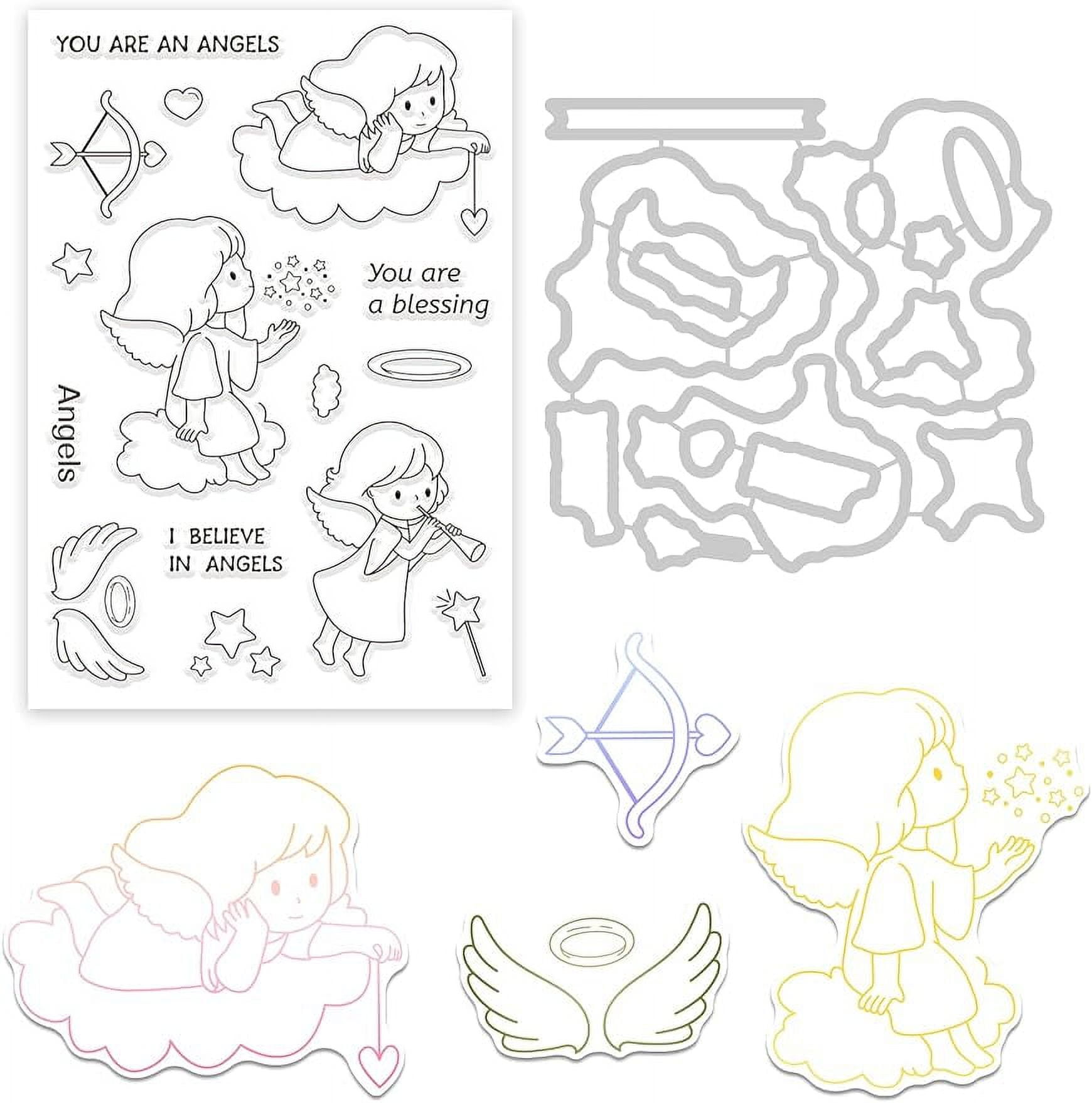 YOU ARE AN ANGELS

You are a blessing

Angels

I BELIEVE IN ANGELS