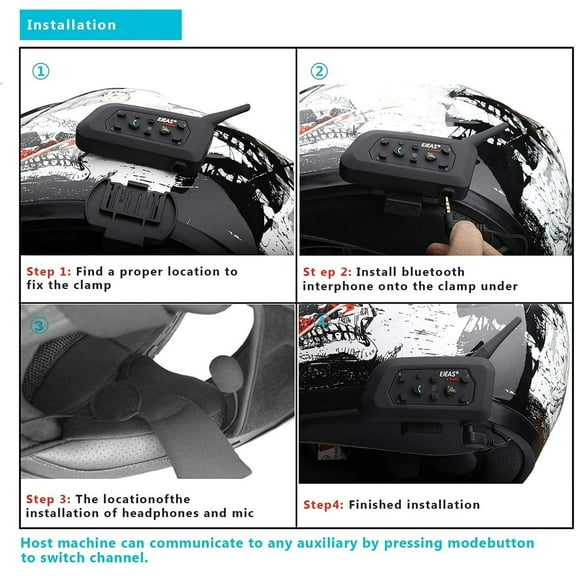 Installation

①

EJEAS

Step 1: Find a proper location to fix the clamp

②

EJEAS

St ep 2: Install bluetooth interphone onto the clamp under

③

Step 3: The locationofthe installation of headphones and mic

EJEAS

Step4: Finished installation

Host machine can communicate to any auxiliary by pressing modebutton to switch channel.