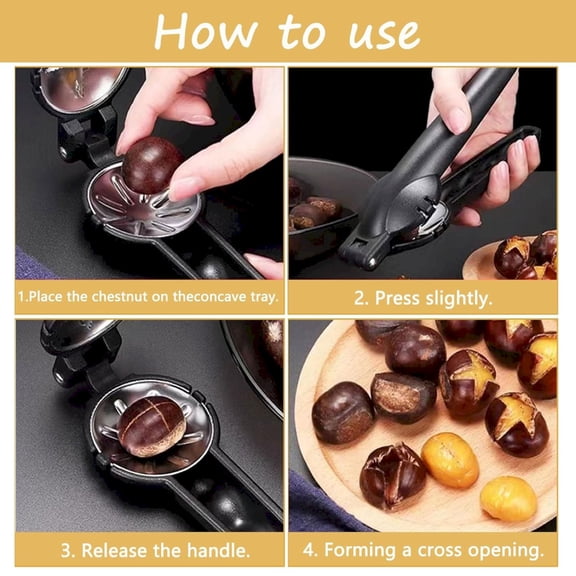 How to use

1.Place the chestnut on theconcave tray.

2. Press slightly.

3. Release the handle.

4. Forming a cross opening.