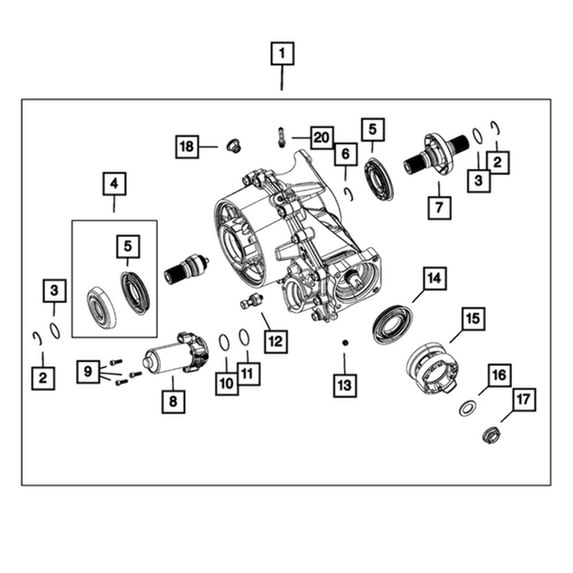 1

18

20

5

6

2

3

7

4

5

3

2

9

8

10

11

12

13

14

15

16

17