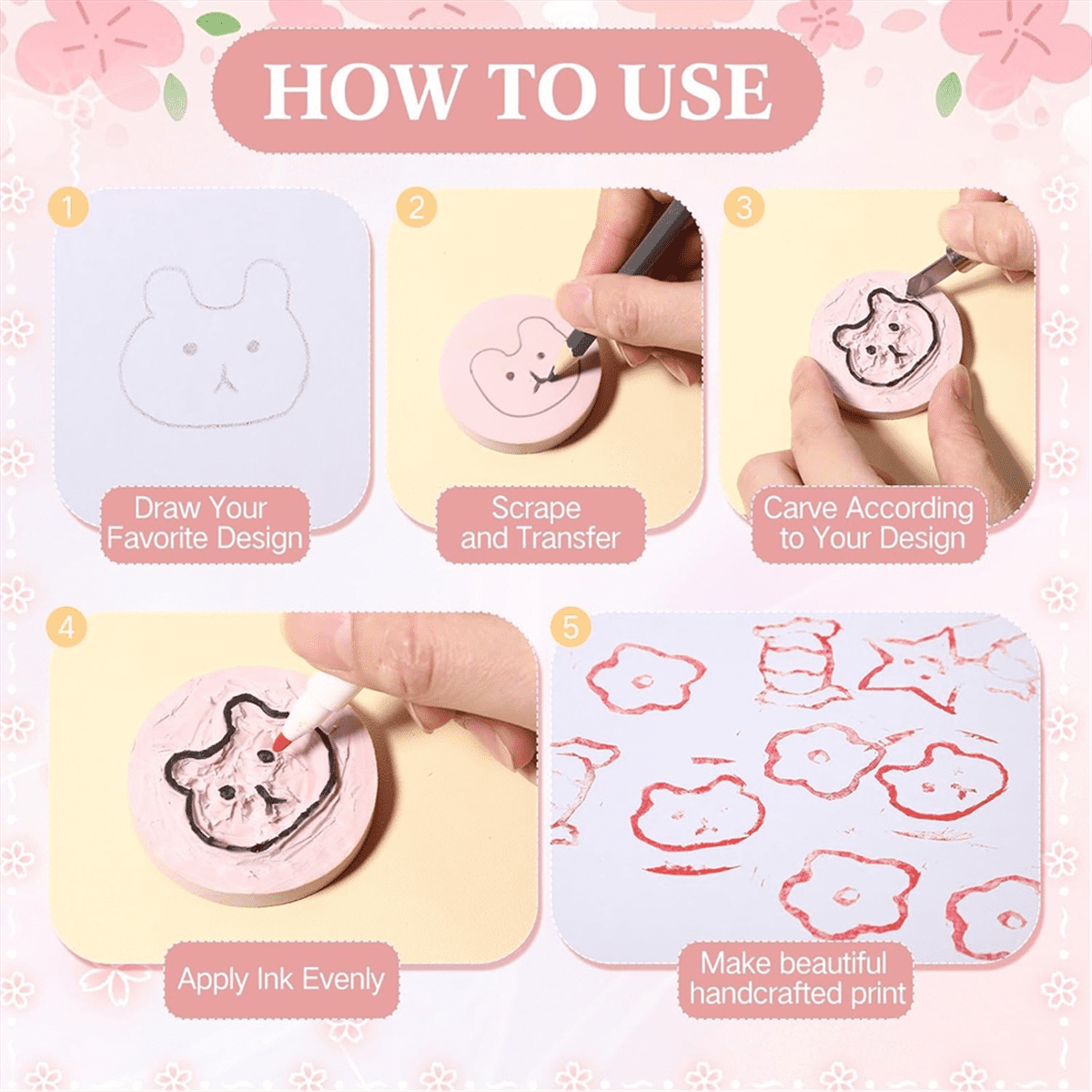 HOW TO USE

1
Draw Your Favorite Design

2
Scrape and Transfer

3
Carve According to Your Design

4
Apply Ink Evenly

5
Make beautiful handcrafted print