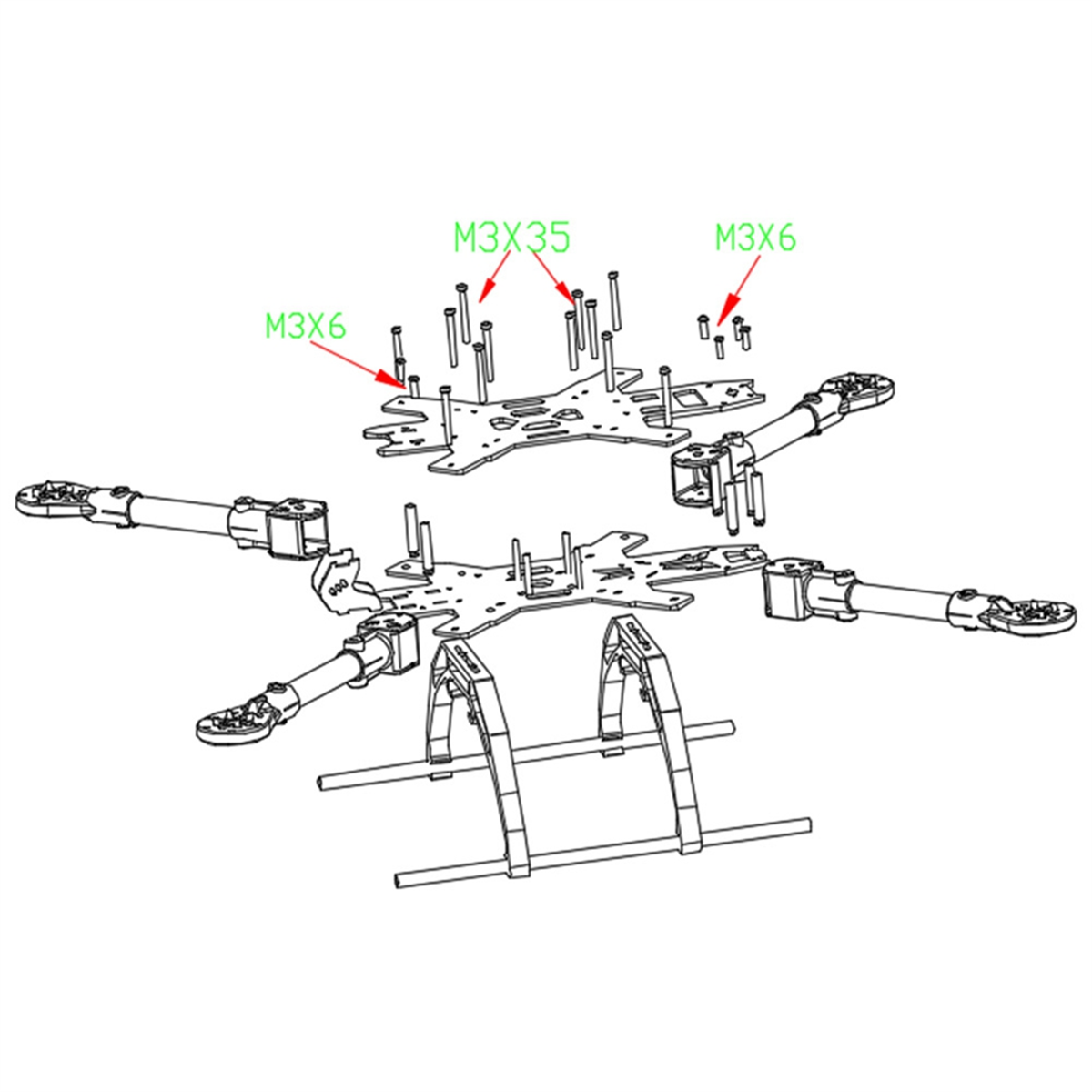 M3X35

M3X6

M3X6