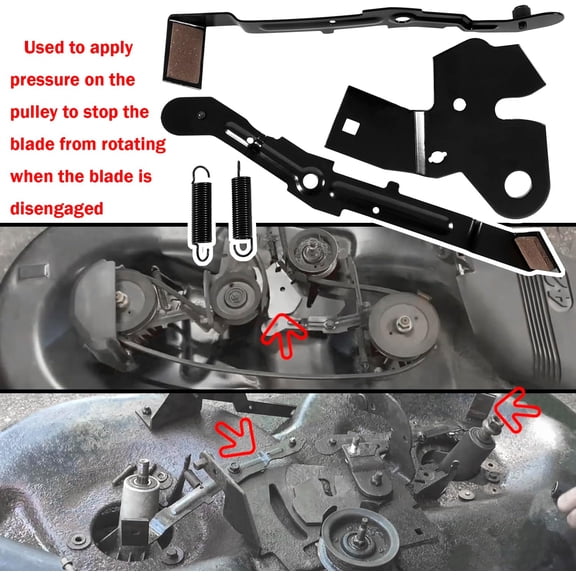 Used to apply pressure on the pulley to stop the blade from rotating when the blade is disengaged