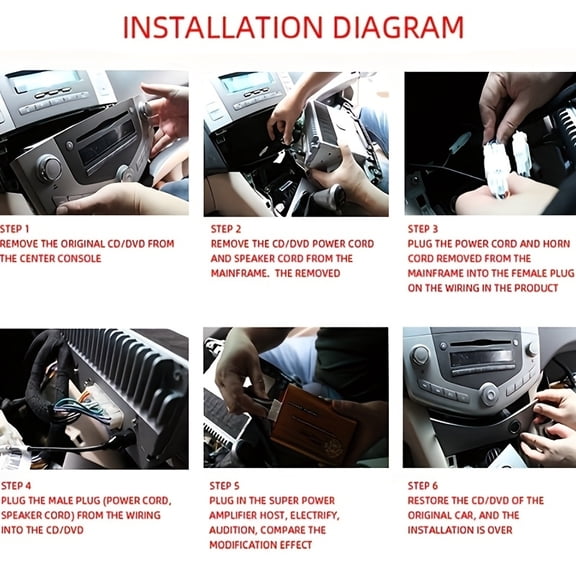 INSTALLATION DIAGRAM

STEP 1
REMOVE THE ORIGINAL CD/DVD FROM THE CENTER CONSOLE

STEP 2
REMOVE THE CD/DVD POWER CORD AND SPEAKER CORD FROM THE MAINFRAME. THE REMOVED

STEP 3
PLUG THE POWER CORD AND HORN CORD REMOVED FROM THE MAINFRAME INTO THE FEMALE PLUG ON THE WIRING IN THE PRODUCT

STEP 4
PLUG THE MALE PLUG (POWER CORD, SPEAKER CORD) FROM THE WIRING INTO THE CD/DVD

STEP 5
PLUG IN THE SUPER POWER AMPLIFIER HOST, ELECTRIFY, AUDITION, COMPARE THE MODIFICATION EFFECT

STEP 6
RESTORE THE CD/DVD OF THE ORIGINAL CAR, AND THE INSTALLATION IS OVER