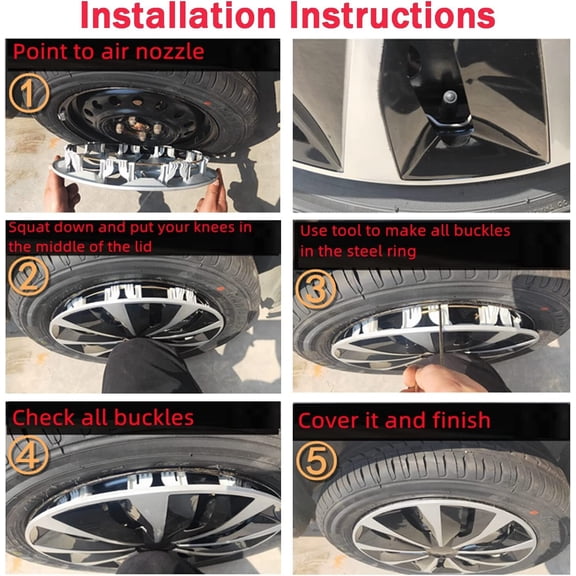 Installation Instructions

Point to air nozzle

①

Squat down and put your knees in the middle of the lid

②

Use tool to make all buckles in the steel ring

③

Check all buckles

④

Cover it and finish

⑤