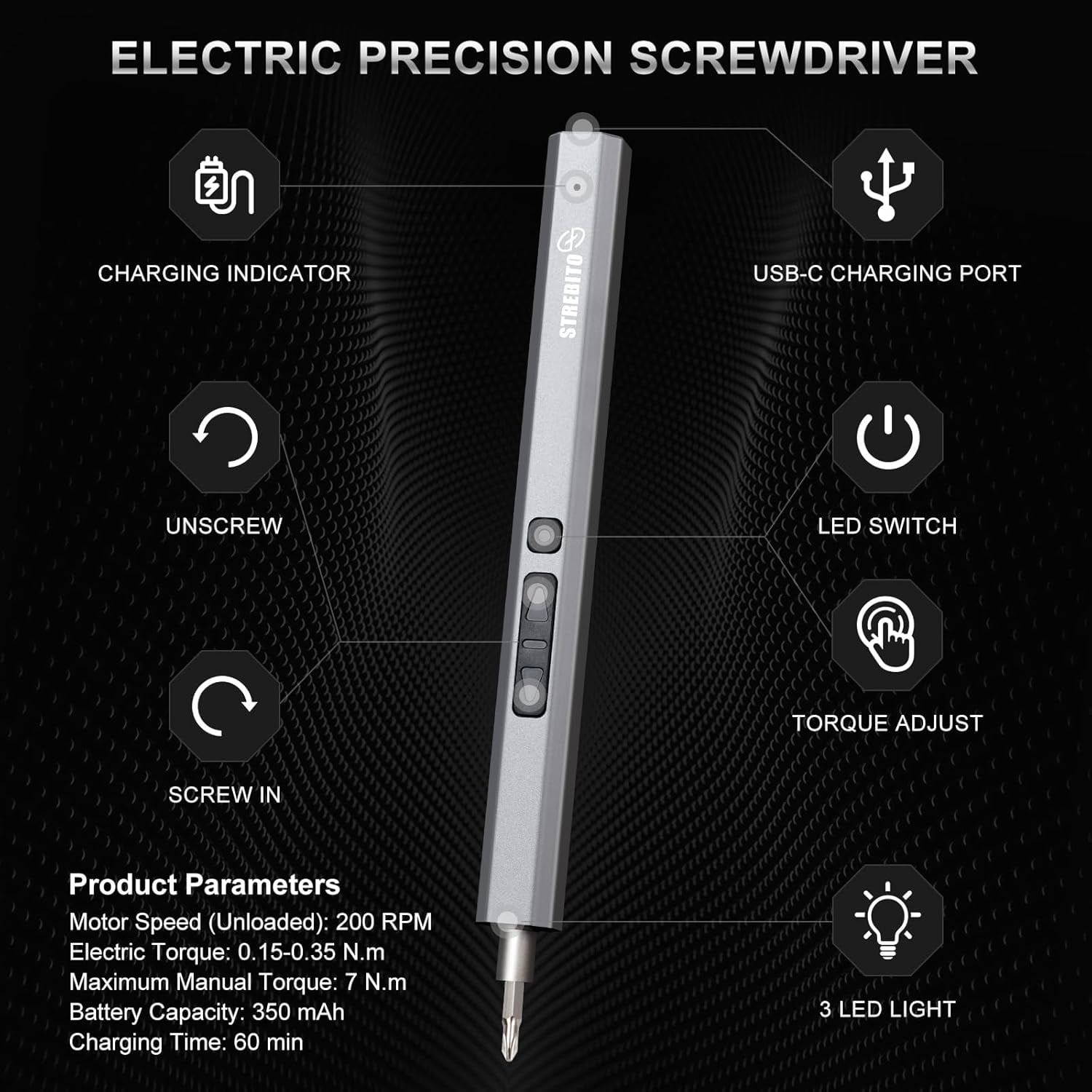 ELECTRIC PRECISION SCREWDRIVER

CHARGING INDICATOR

USB-C CHARGING PORT

STREBITO

UNSCREW

LED SWITCH

TORQUE ADJUST

SCREW IN

Product Parameters
Motor Speed (Unloaded): 200 RPM
Electric Torque: 0.15-0.35 N.m
Maximum Manual Torque: 7 N.m
Battery Capacity: 350 mAh
Charging Time: 60 min

3 LED LIGHT