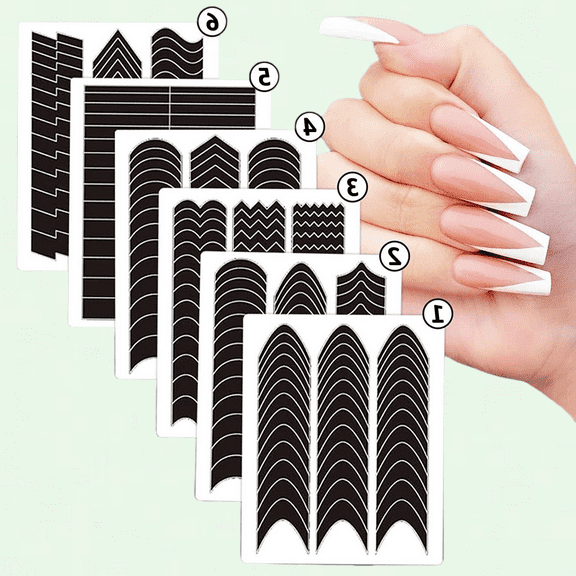 6
5
4
3
2
1