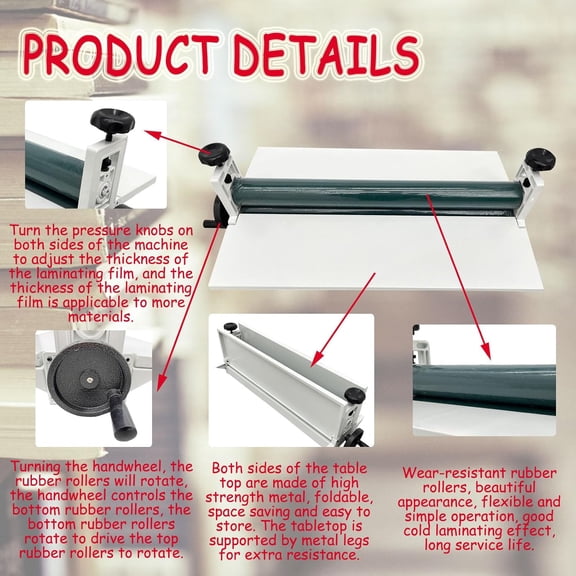 PRODUCT DETAILS

Turn the pressure knobs on both sides of the machine to adjust the thickness of the laminating film, and the thickness of the laminating film is applicable to more materials.

Turning the handwheel, the rubber rollers will rotate, the handwheel controls the bottom rubber rollers, the bottom rubber rollers rotate to drive the top rubber rollers to rotate.

Both sides of the table top are made of high strength metal, foldable, space saving and easy to store. The tabletop is supported by metal legs for extra resistance.

Wear-resistant rubber rollers, beautiful appearance, flexible and simple operation, good cold laminating effect, long service life.