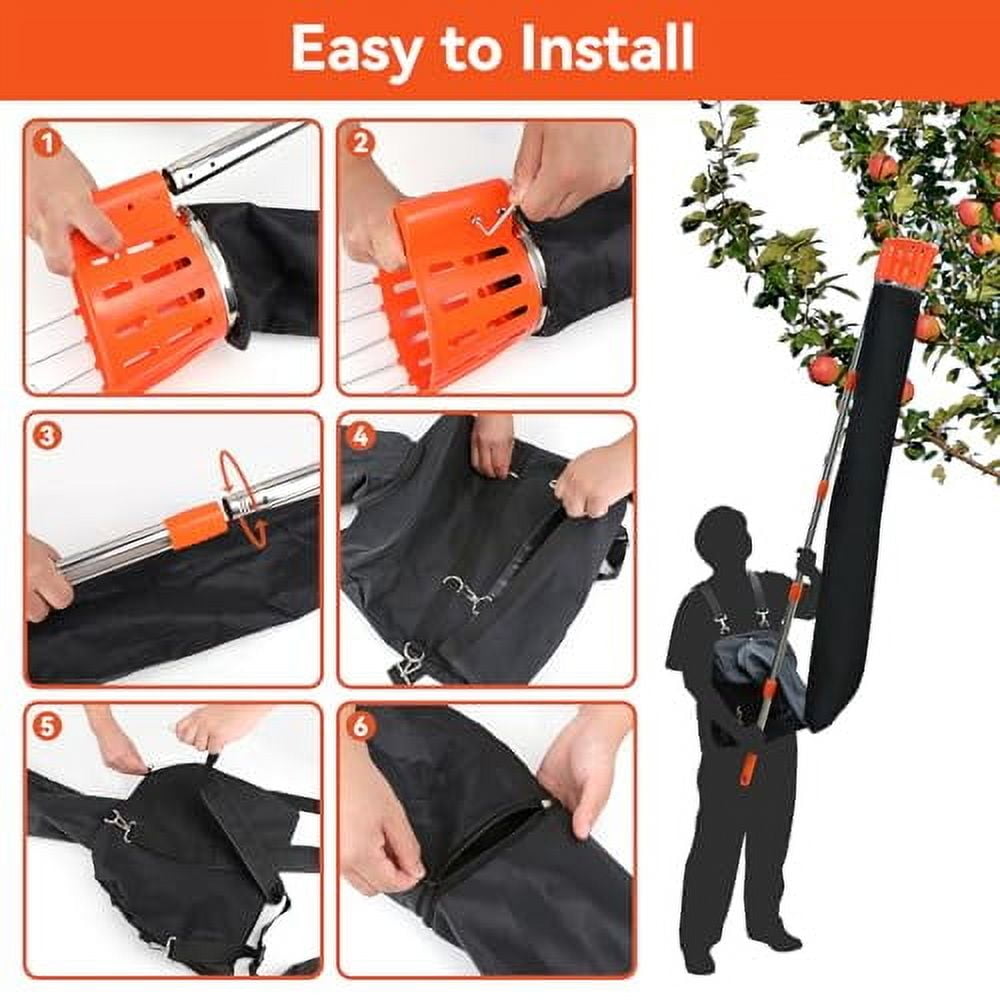 Easy to Install

1

2

3

4

5

6