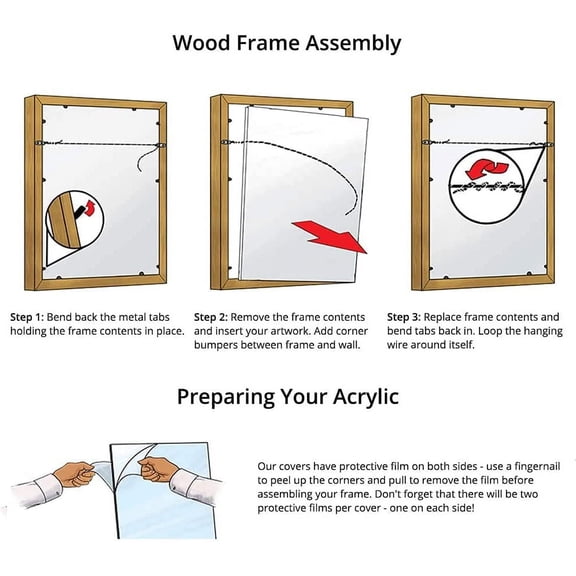 Wood Frame Assembly

Step 1: Bend back the metal tabs holding the frame contents in place.

Step 2: Remove the frame contents and insert your artwork. Add corner bumpers between frame and wall.

Step 3: Replace frame contents and bend tabs back in. Loop the hanging wire around itself.

Preparing Your Acrylic

Our covers have protective film on both sides - use a fingernail to peel up the corners and pull to remove the film before assembling your frame. Don't forget that there will be two protective films per cover - one on each side!