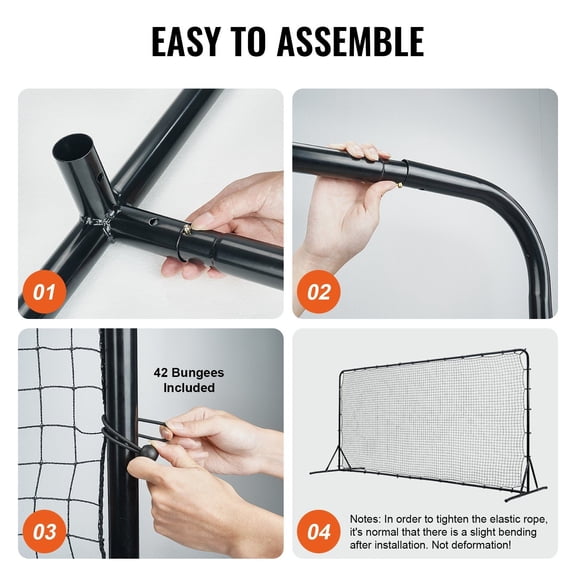 EASY TO ASSEMBLE

01

02

42 Bungees Included

03

04

Notes: In order to tighten the elastic rope, it's normal that there is a slight bending after installation. Not deformation!