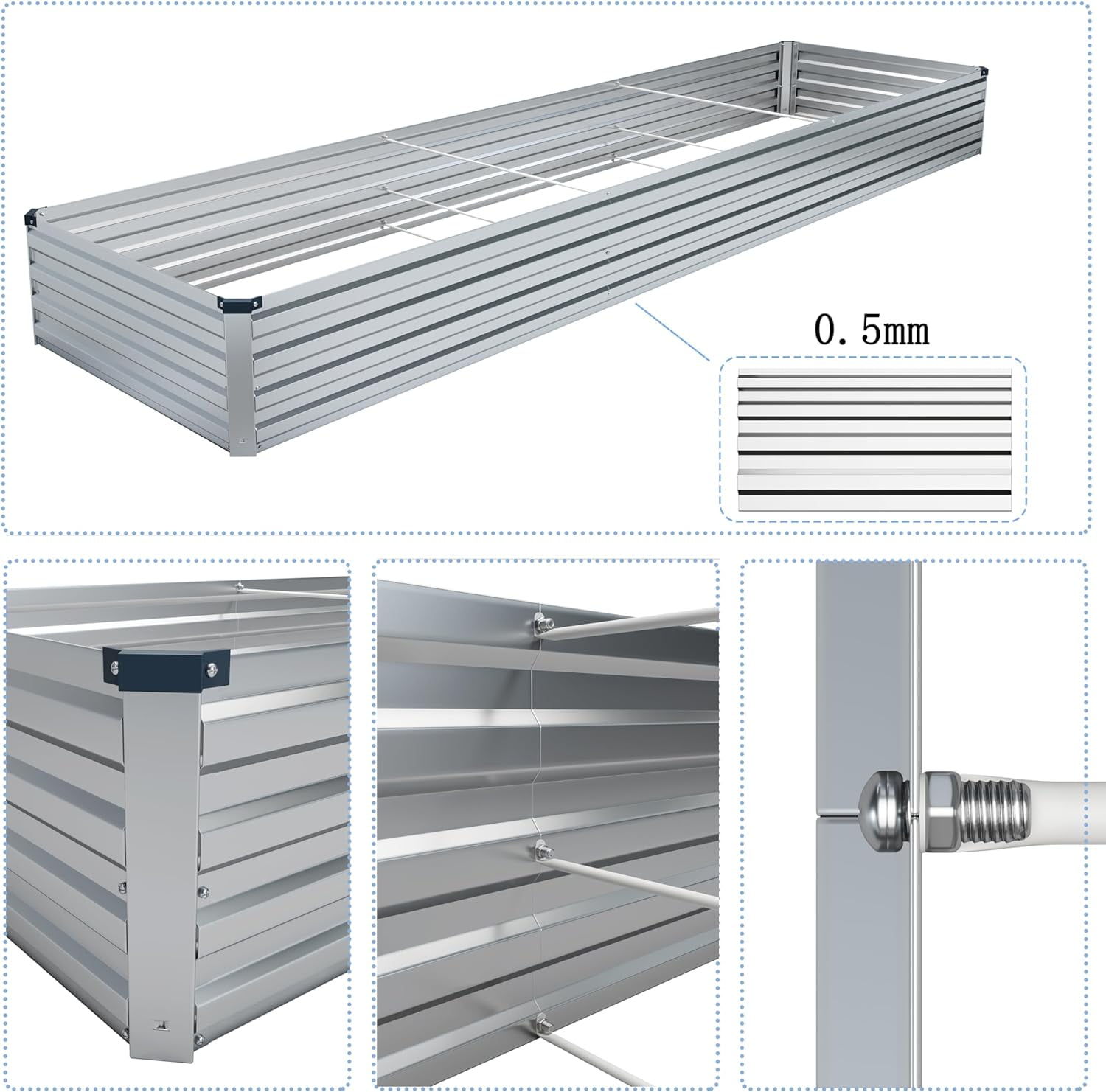 0.5mm