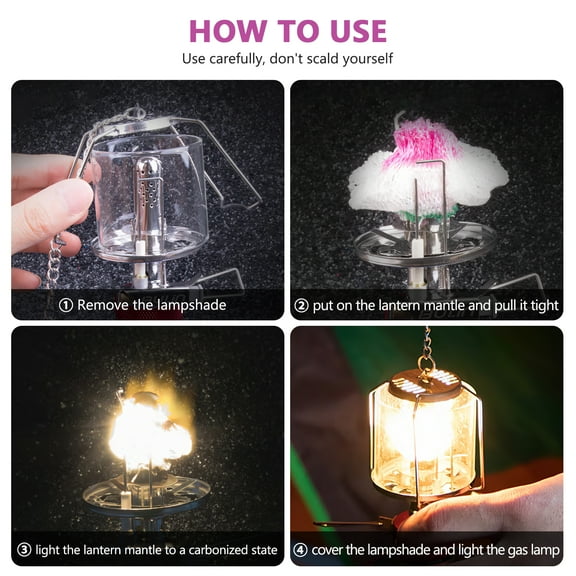 HOW TO USE
Use carefully, don't scald yourself

① Remove the lampshade

② put on the lantern mantle and pull it tight

③ light the lantern mantle to a carbonized state

④ cover the lampshade and light the gas lamp