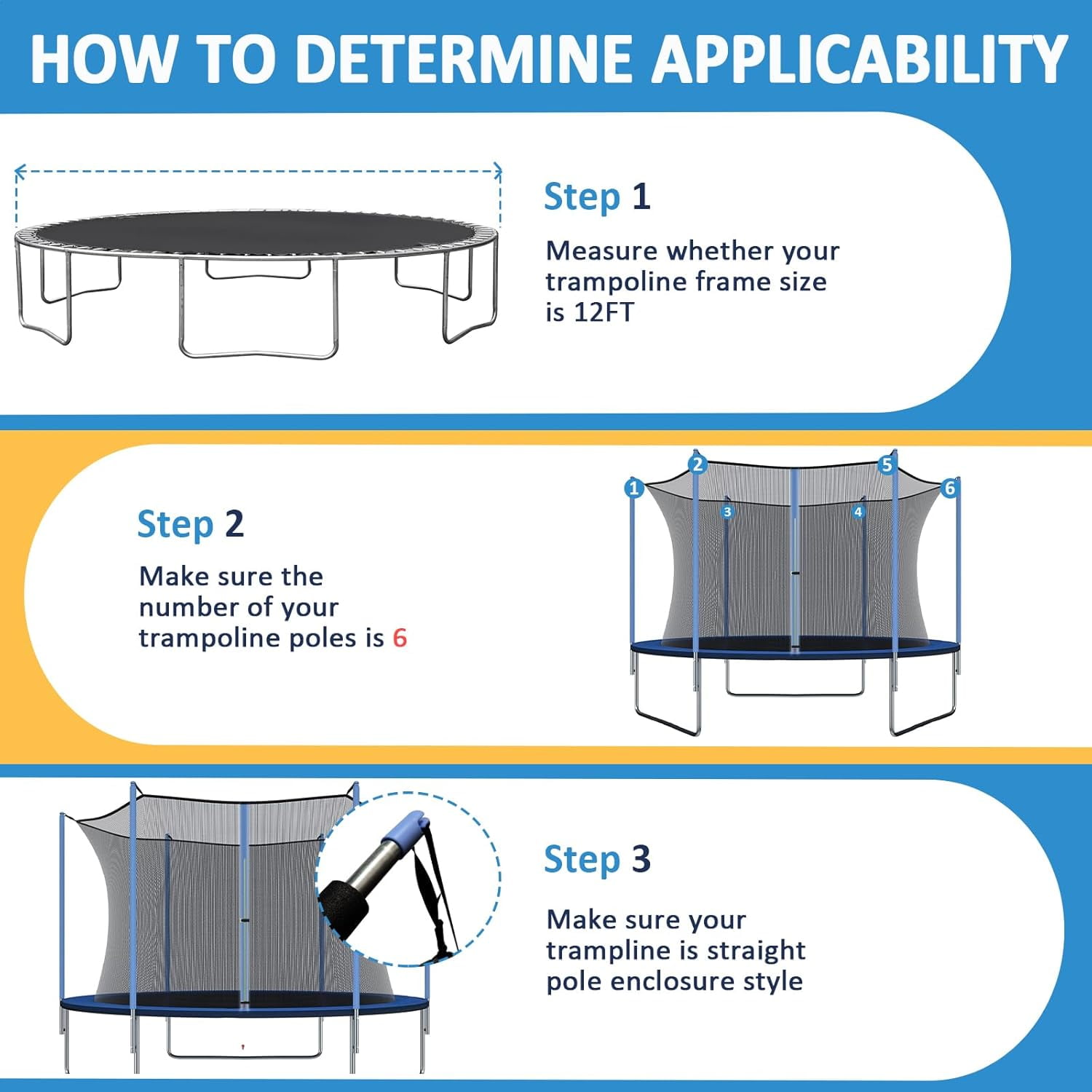 HOW TO DETERMINE APPLICABILITY

Step 1

Measure whether your trampoline frame size is 12FT

Step 2

Make sure the number of your trampoline poles is 6

1 2 3 4 5 6

Step 3

Make sure your trampline is straight pole enclosure style