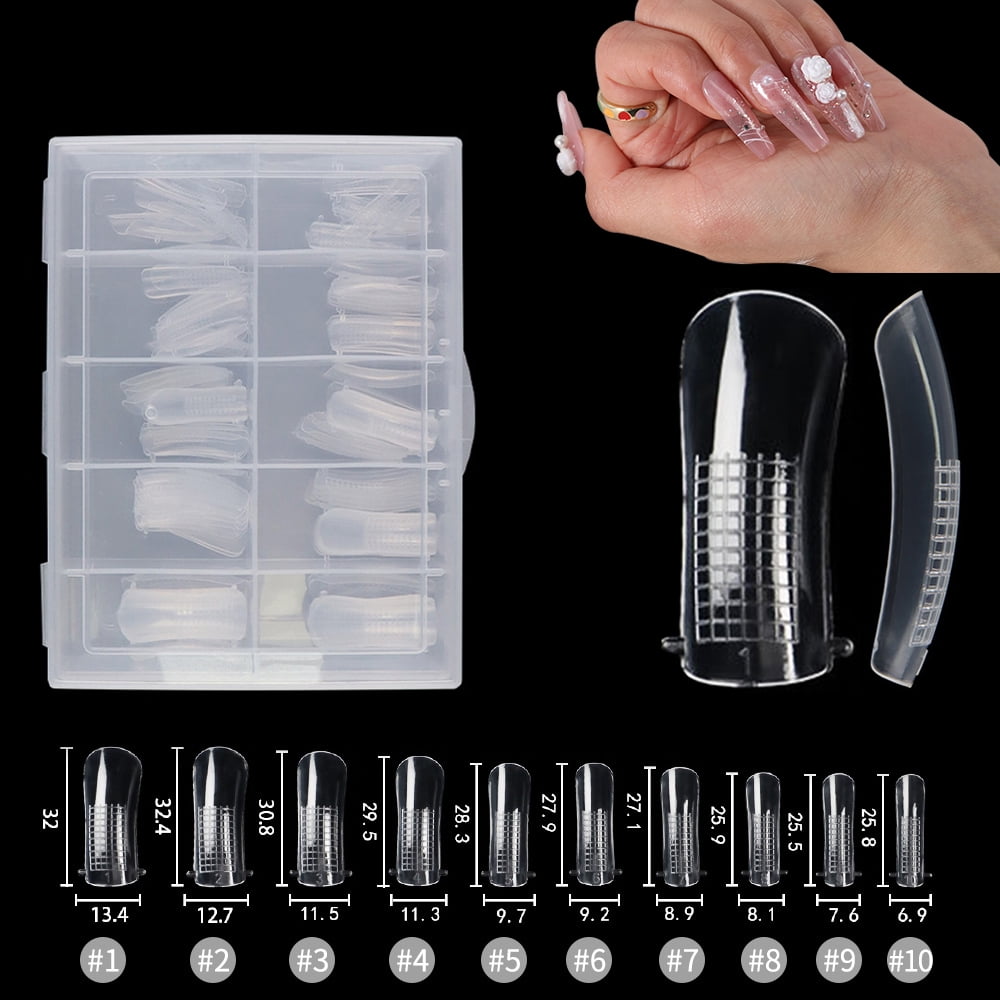 1

32
13.4
#1

32.4
12.7
#2

30.8
11.5
#3

29.5
11.3
#4

28.3
9.7
#5

27.9
9.2
#6

27.1
8.9
#7

25.9
8.1
#8

25.5
7.6
#9

25.8
6.9
#10