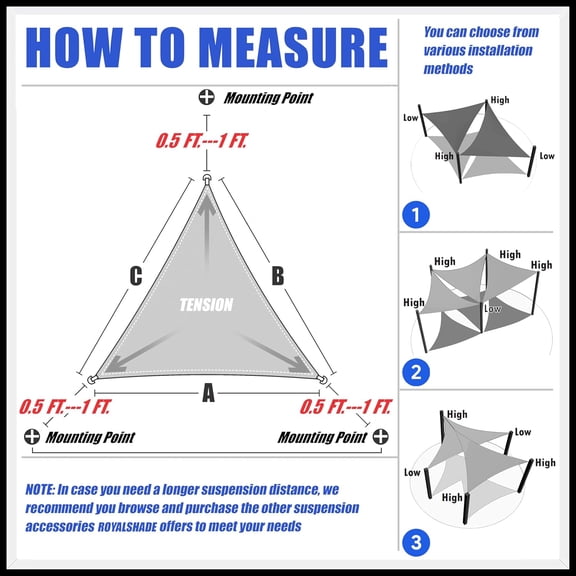 HOW TO MEASURE

Mounting Point

0.5 FT.---1 FT.

C

B

TENSION

A

0.5 FT.---1 FT.

0.5 FT.---1 FT.

Mounting Point

Mounting Point

NOTE: In case you need a longer suspension distance, we recommend you browse and purchase the other suspension accessories ROYALSHADE offers to meet your needs

You can choose from various installation methods

Low

High

High

Low

1

High

High

High

High

Low

2

High

Low

Low

High

High

3