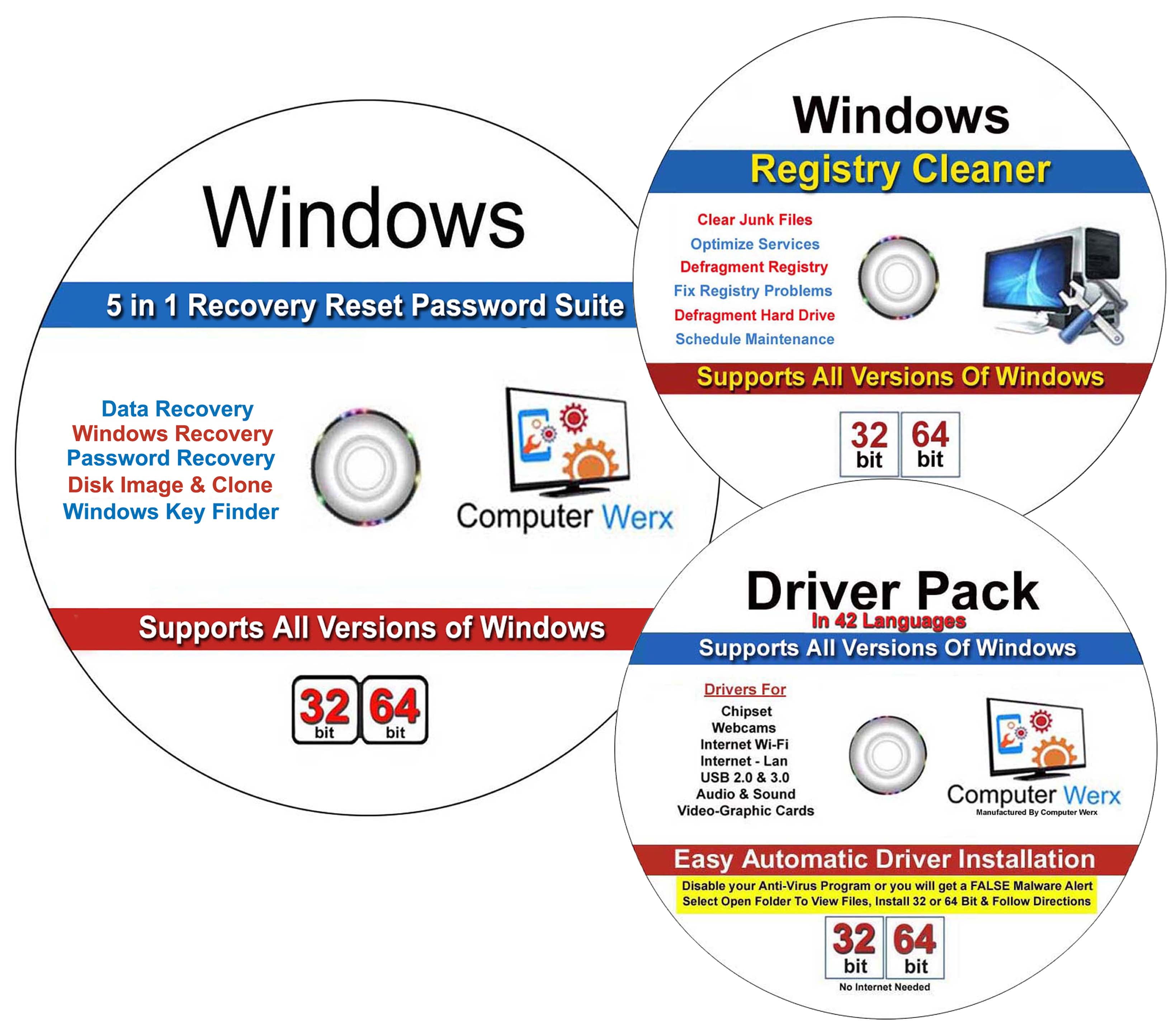 Windows

5 in 1 Recovery Reset Password Suite

Data Recovery
Windows Recovery
Password Recovery
Disk Image & Clone
Windows Key Finder

Computer Werx

Supports All Versions of Windows

32 bit 64 bit

Windows

Registry Cleaner

Clear Junk Files
Optimize Services
Defragment Registry
Fix Registry Problems
Defragment Hard Drive
Schedule Maintenance

Supports All Versions Of Windows

32 bit 64 bit

Driver Pack
In 42 Languages

Supports All Versions Of Windows

Drivers For
Chipset
Webcams
Internet Wi-Fi
Internet - Lan
USB 2.0 & 3.0
Audio & Sound
Video-Graphic Cards

Computer Werx
Manufactured By Computer Werx

Easy Automatic Driver Installation

Disable your Anti-Virus Program or you will get a FALSE Malware Alert
Select Open Folder To View Files, Install 32 or 64 Bit & Follow Directions

32 bit 64 bit
No Internet Needed