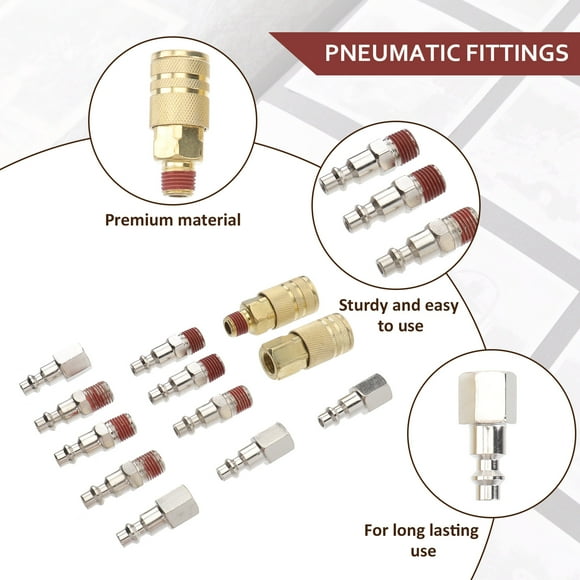 PNEUMATIC FITTINGS

Premium material

Sturdy and easy to use

For long lasting use