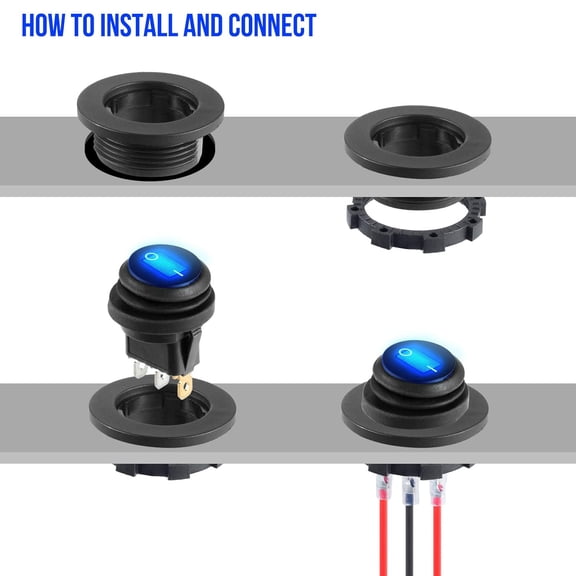 HOW TO INSTALL AND CONNECT