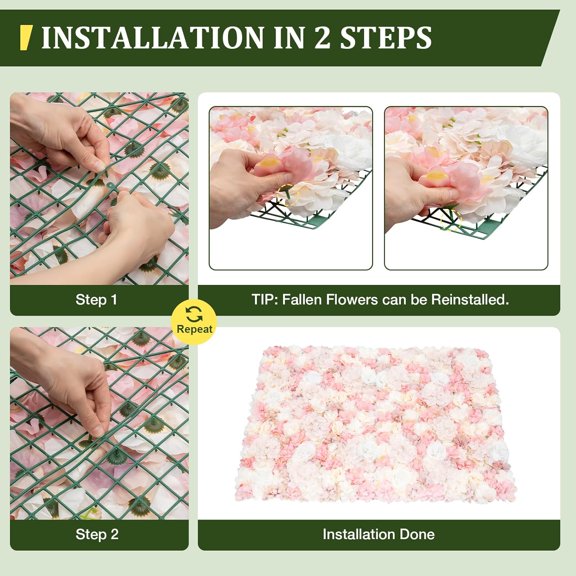 INSTALLATION IN 2 STEPS

Step 1

TIP: Fallen Flowers can be Reinstalled.

Repeat

Step 2

Installation Done