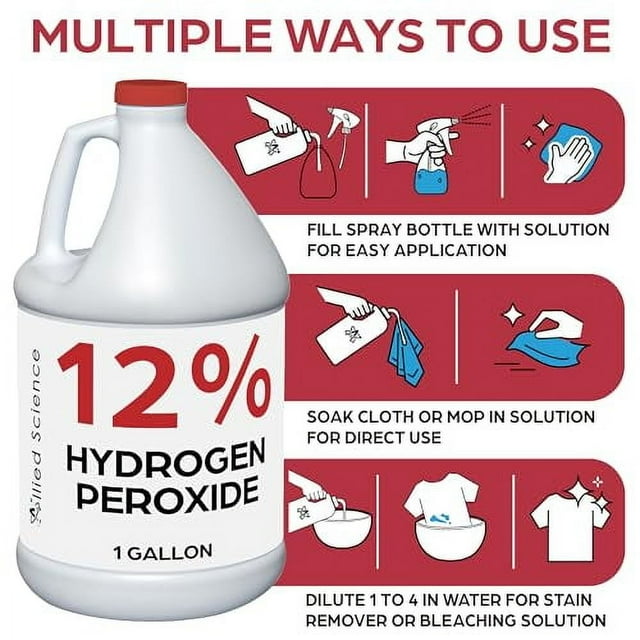 MULTIPLE WAYS TO USE

Allied Science

12%
HYDROGEN PEROXIDE

1 GALLON

FILL SPRAY BOTTLE WITH SOLUTION FOR EASY APPLICATION

SOAK CLOTH OR MOP IN SOLUTION FOR DIRECT USE

DILUTE 1 TO 4 IN WATER FOR STAIN REMOVER OR BLEACHING SOLUTION