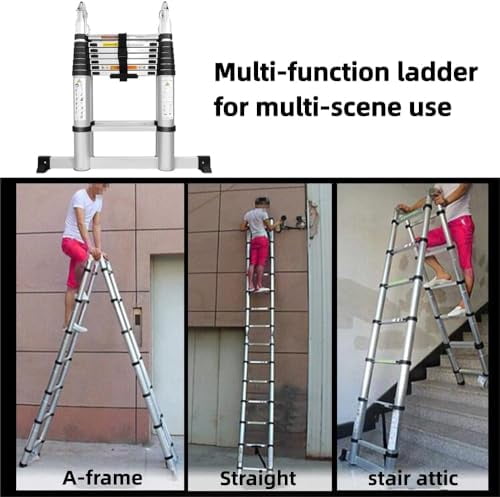 Multi-function ladder for multi-scene use

A-frame

Straight

stair attic