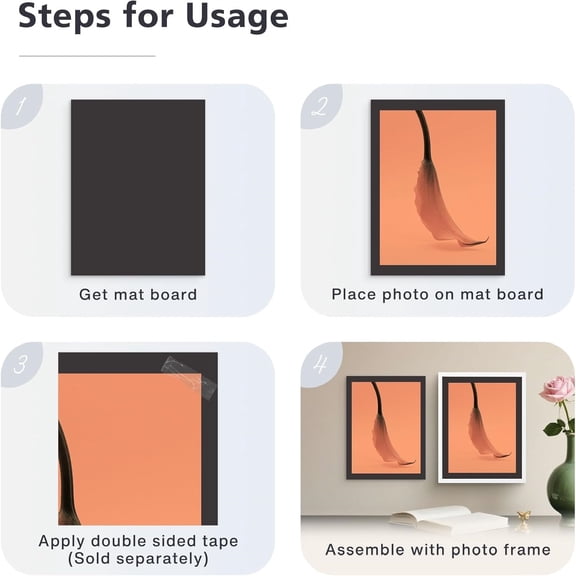 Steps for Usage

1

Get mat board

2

Place photo on mat board

3

Apply double sided tape (Sold separately)

4

Assemble with photo frame