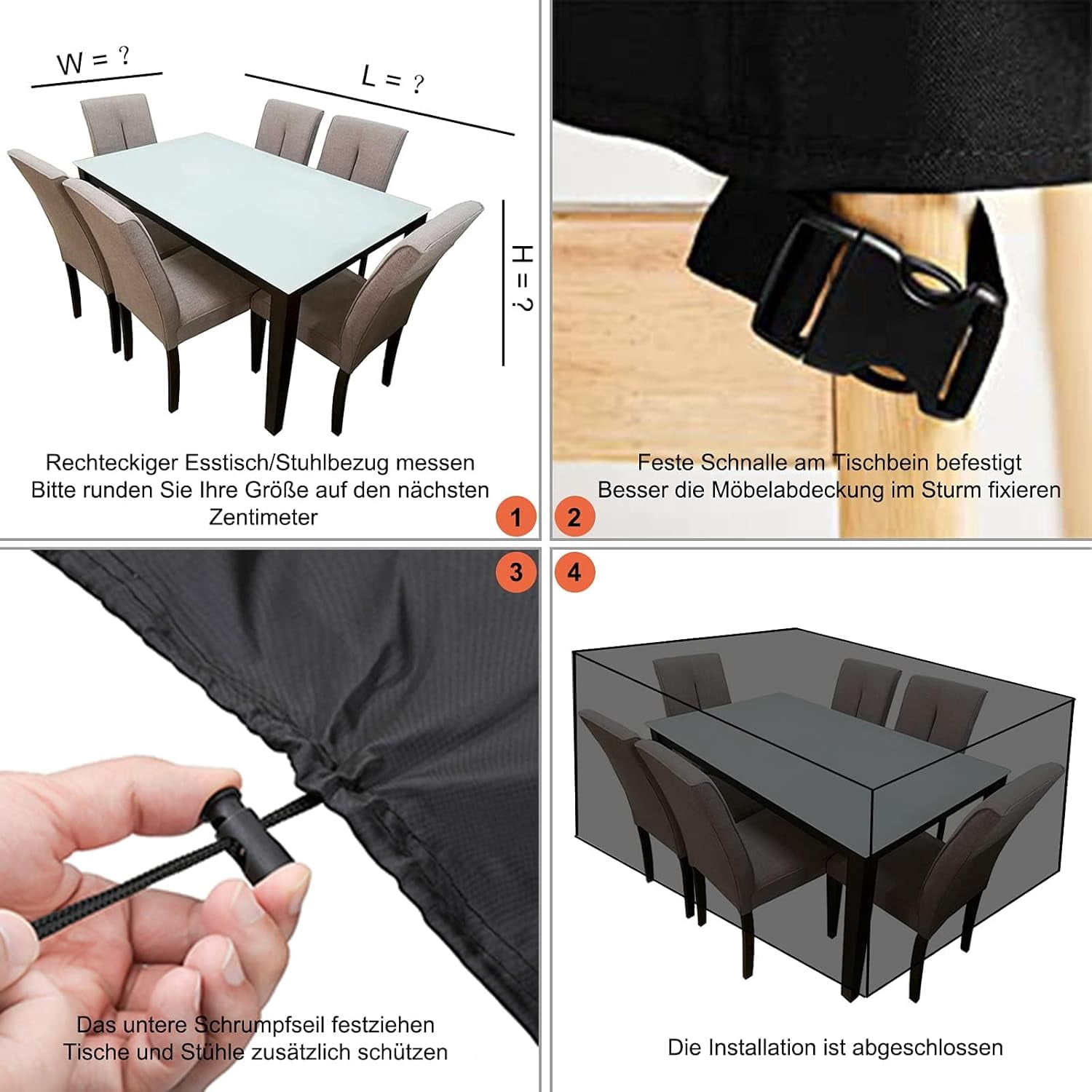 W = ?

L = ?

H = ?

Rechteckiger Esstisch/Stuhlbezug messen
Bitte runden Sie Ihre Größe auf den nächsten Zentimeter

1

2

Feste Schnalle am Tischbein befestigt
Besser die Möbelabdeckung im Sturm fixieren

3

4

Das untere Schrumpfseil festziehen
Tische und Stühle zusätzlich schützen

Die Installation ist abgeschlossen