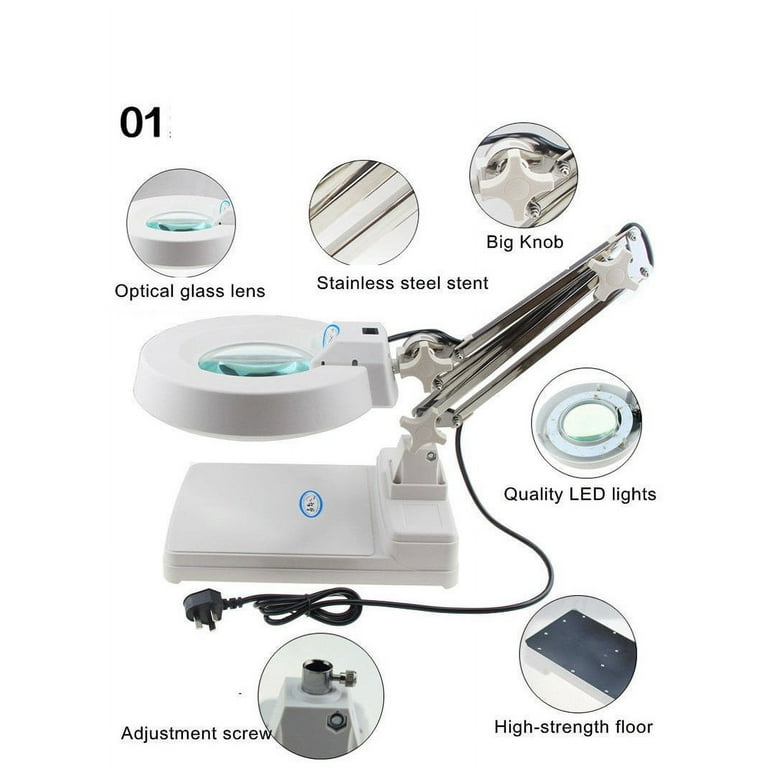 01

Optical glass lens

Stainless steel stent

Big Knob

Quality LED lights

Adjustment screw

High-strength floor