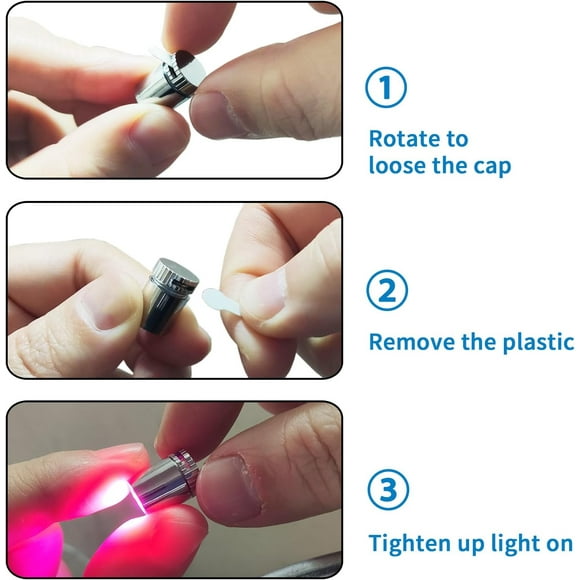 ①

Rotate to loose the cap

②

Remove the plastic

③

Tighten up light on