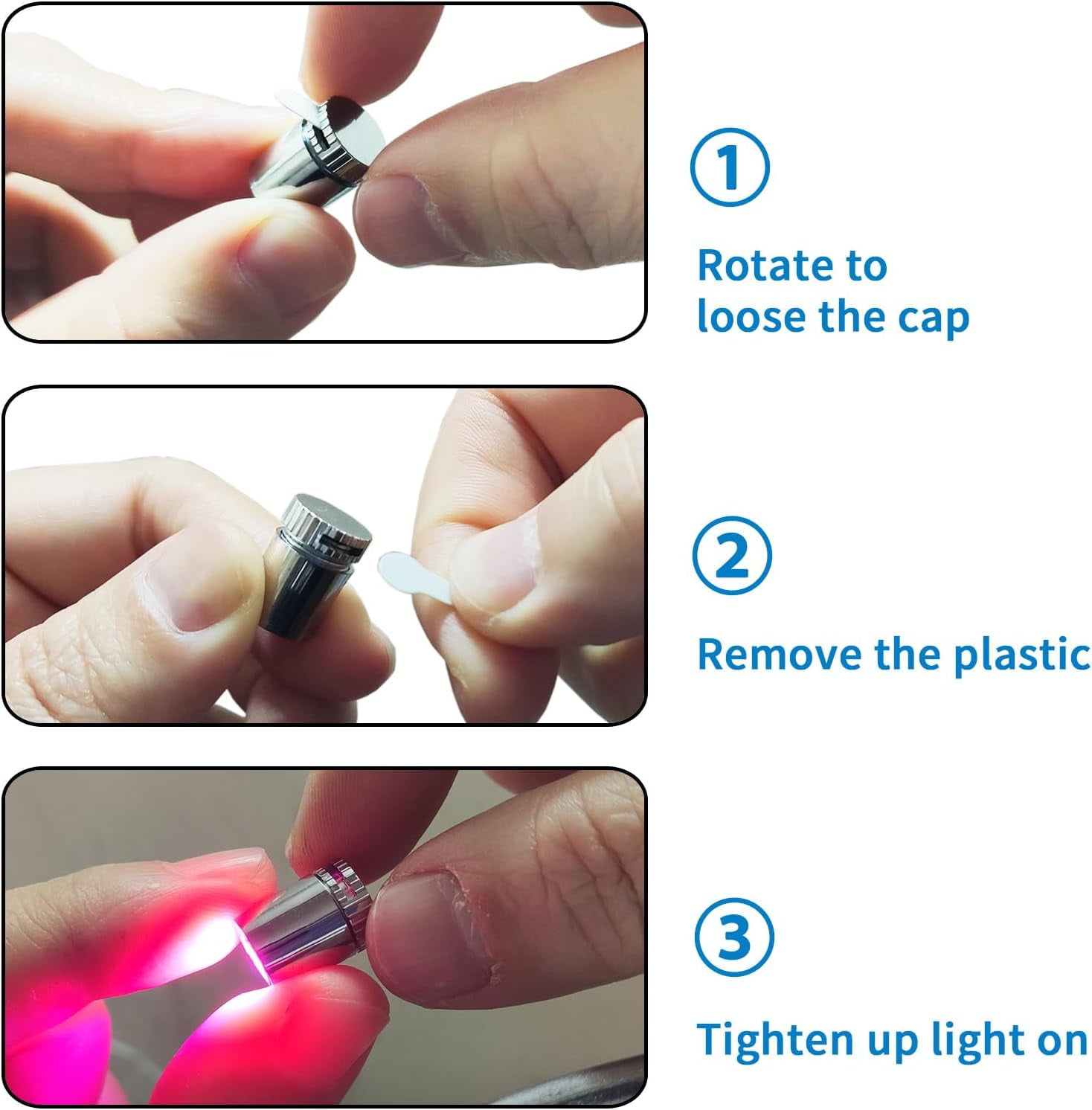 ①

Rotate to loose the cap

②

Remove the plastic

③

Tighten up light on