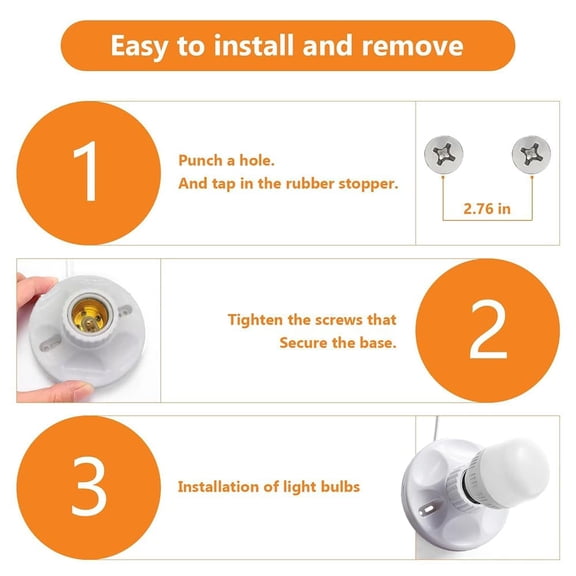 Easy to install and remove

1

Punch a hole.
And tap in the rubber stopper.

2.76 in

Tighten the screws that
Secure the base.

2

3

Installation of light bulbs