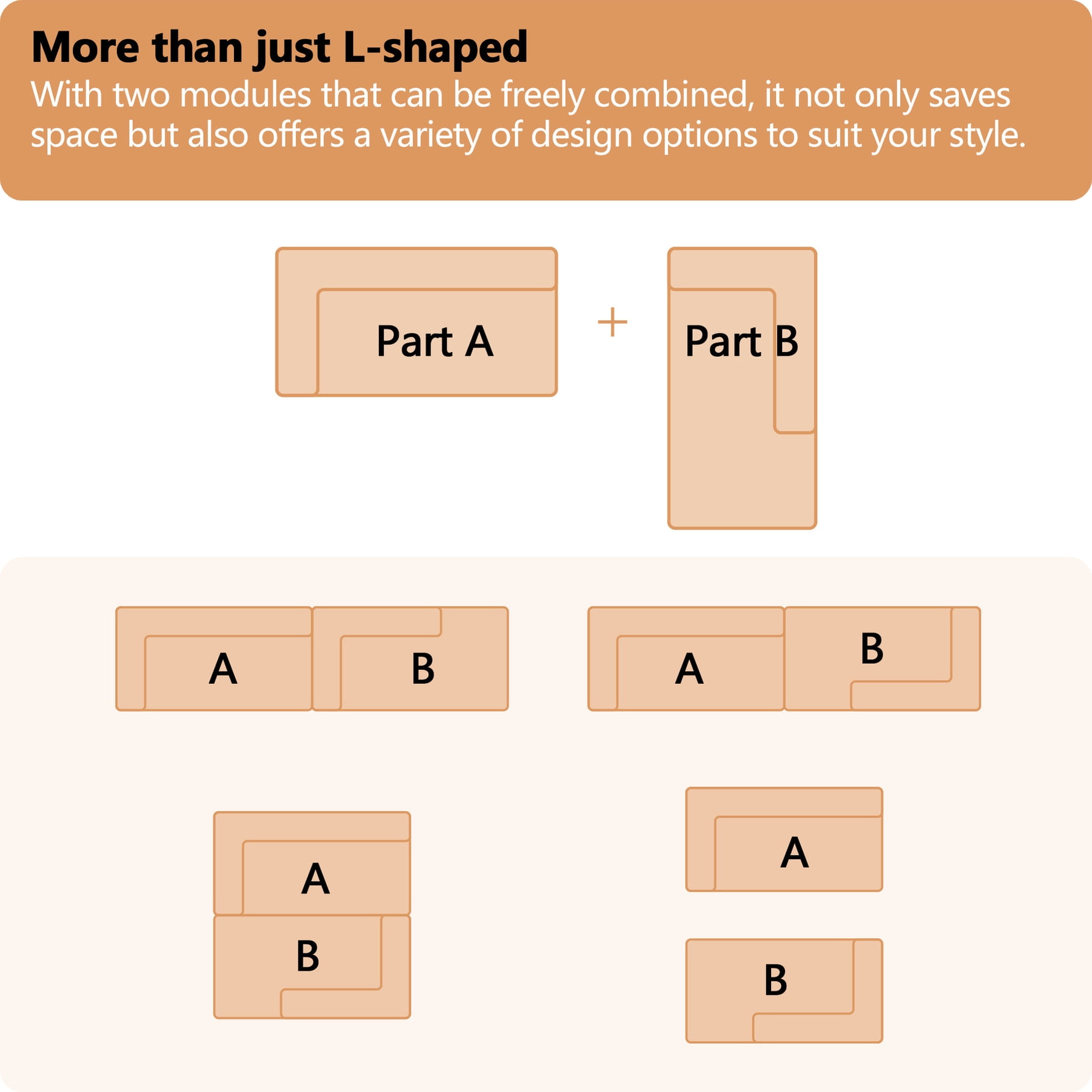 More than just L-shaped
With two modules that can be freely combined, it not only saves space but also offers a variety of design options to suit your style.

Part A
+
Part B

A
B

A
B

A
B

A
B