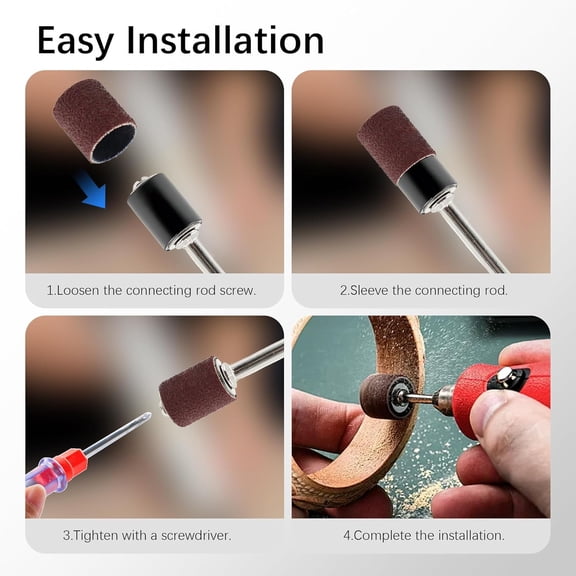 Easy Installation

1.Loosen the connecting rod screw.

2.Sleeve the connecting rod.

3.Tighten with a screwdriver.

4.Complete the installation.