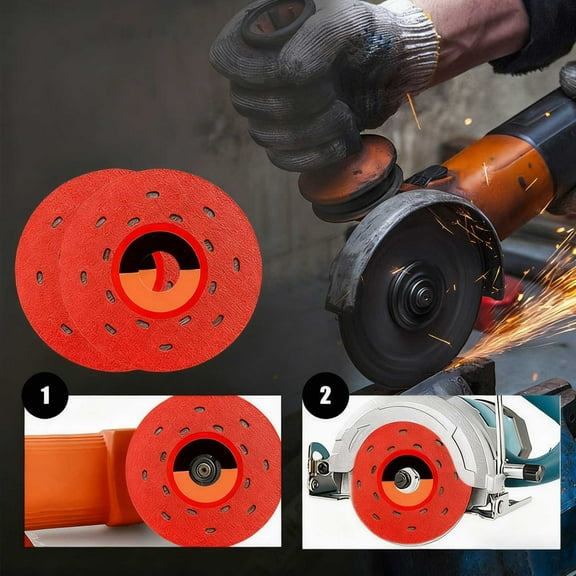 1

2