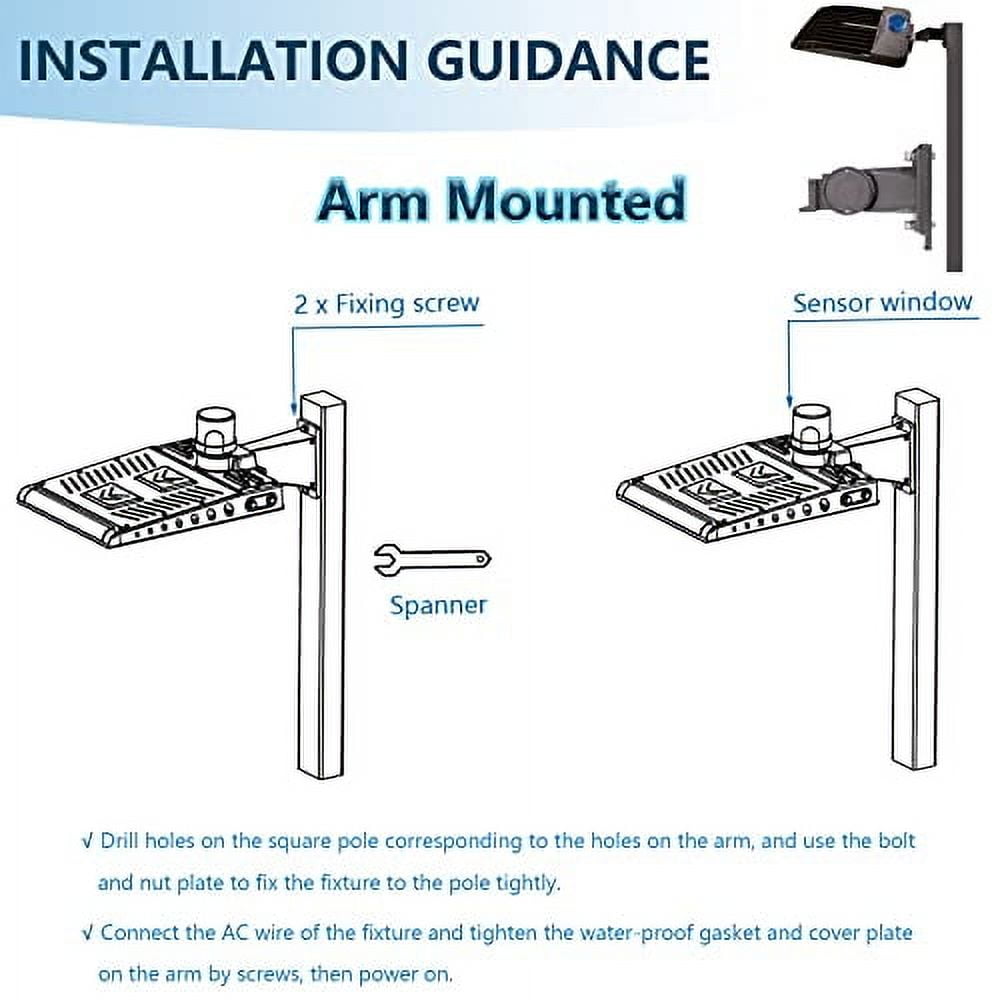 INSTALLATION GUIDANCE

Arm Mounted

2 x Fixing screw

Sensor window

Spanner

√ Drill holes on the square pole corresponding to the holes on the arm, and use the bolt and nut plate to fix the fixture to the pole tightly.

√ Connect the AC wire of the fixture and tighten the water-proof gasket and cover plate on the arm by screws, then power on.