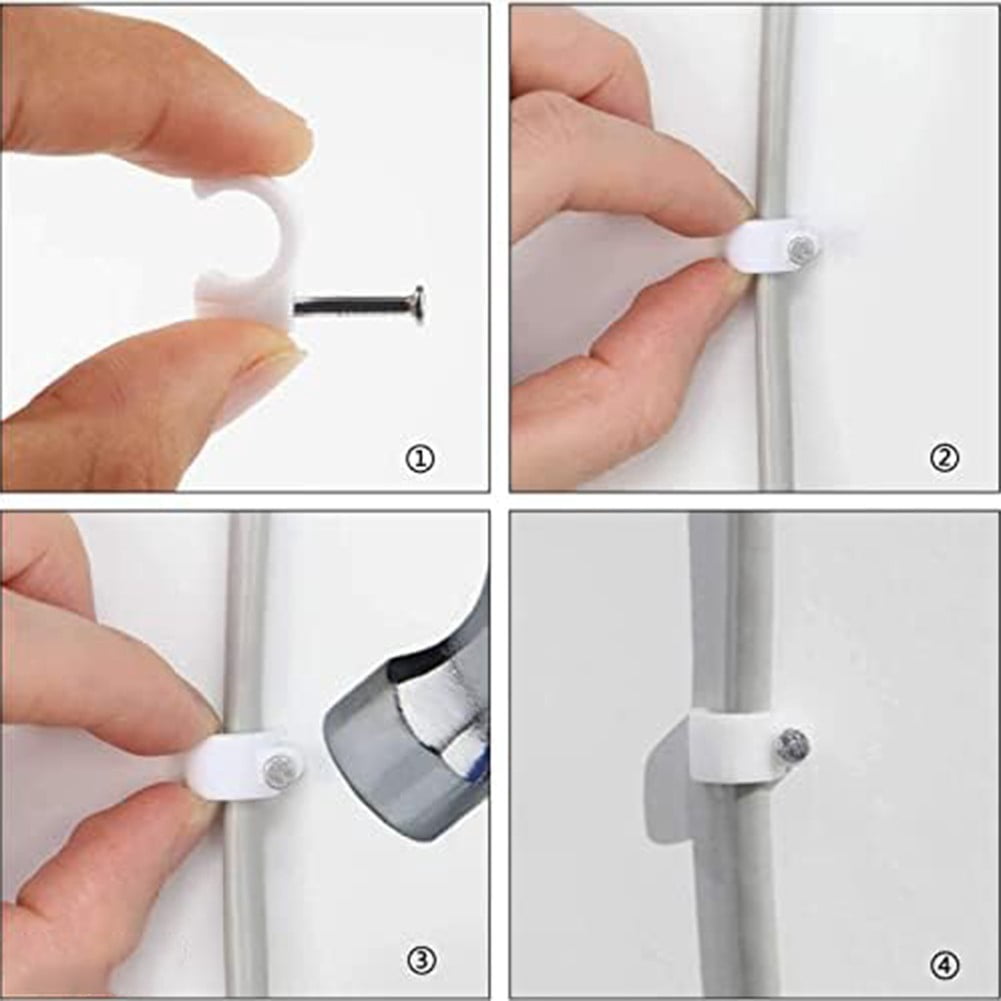 ①
②
③
④