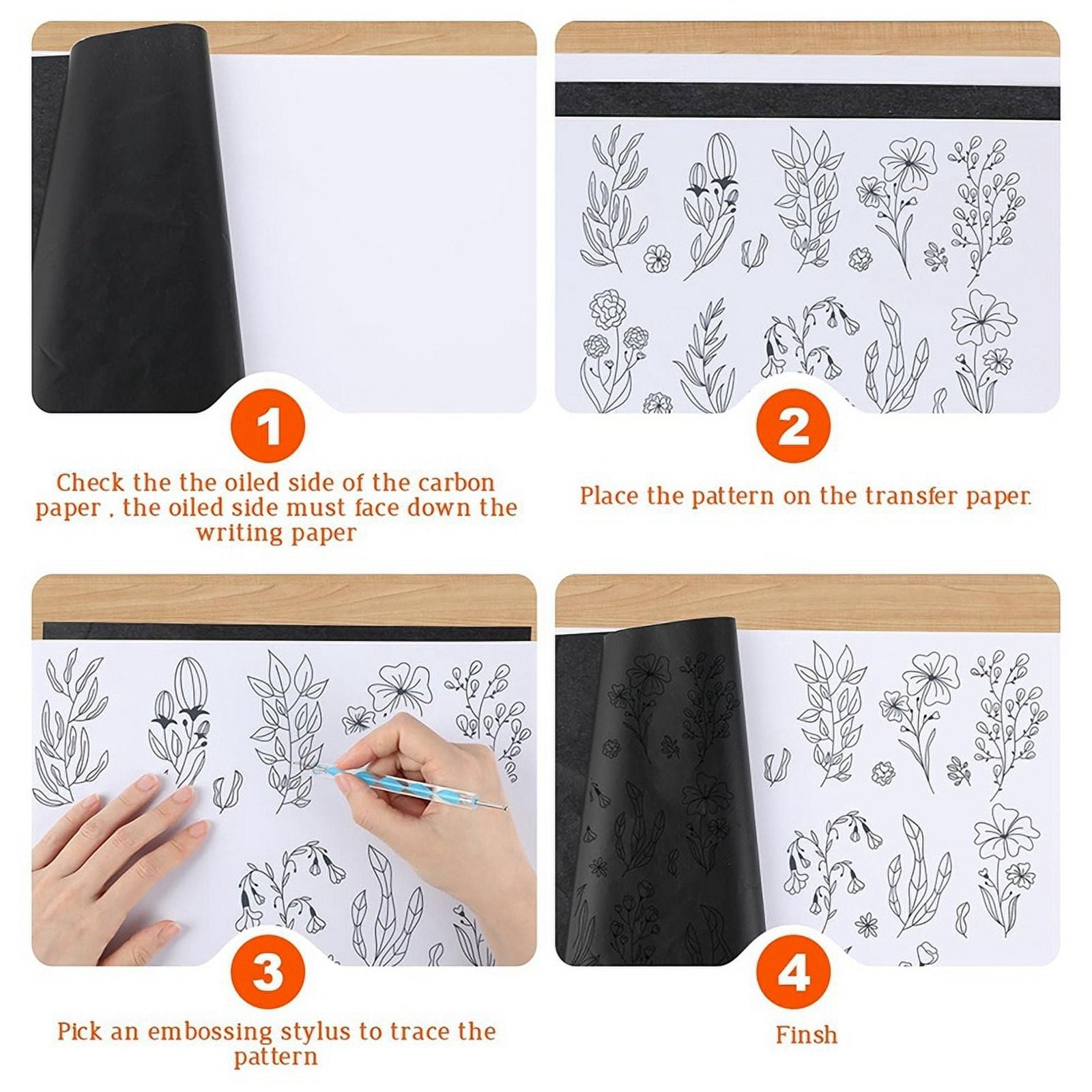 1

Check the the oiled side of the carbon paper , the oiled side must face down the writing paper

2

Place the pattern on the transfer paper.

3

Pick an embossing stylus to trace the pattern

4

Finsh