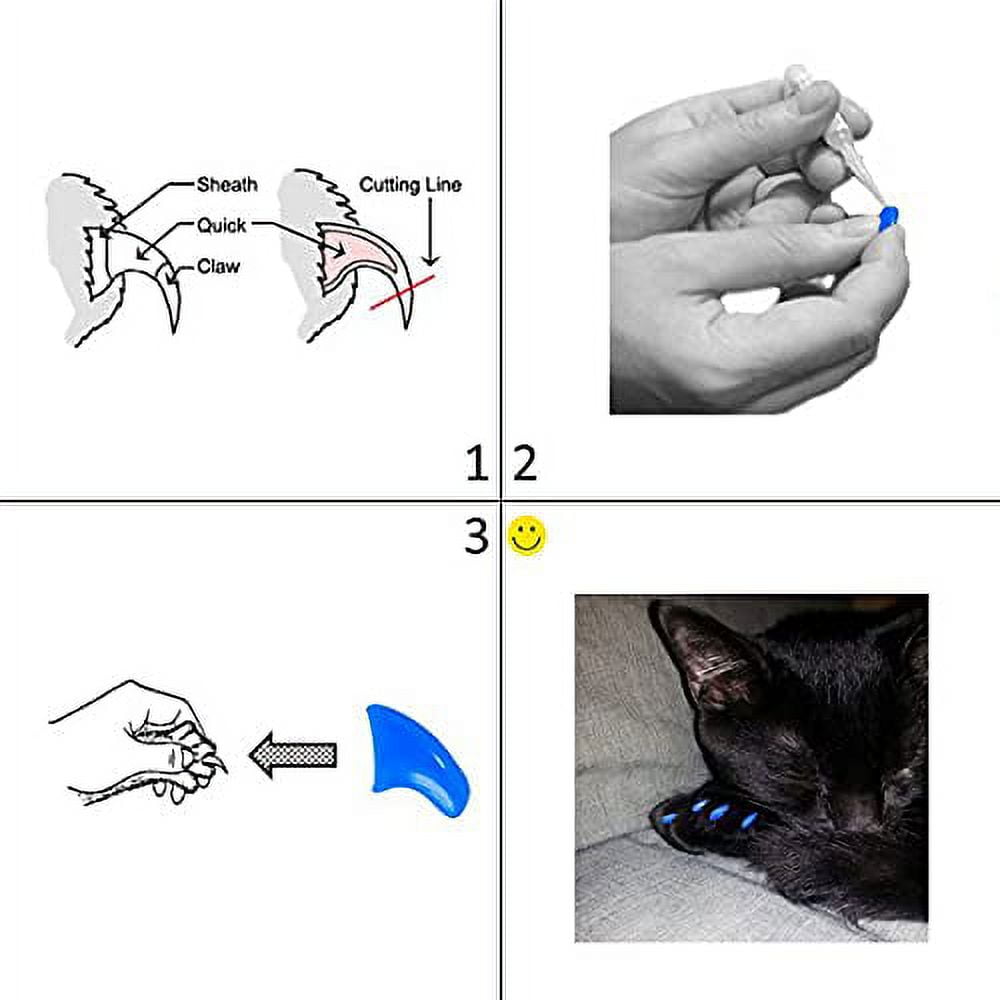 Sheath
Quick
Claw
Cutting Line

1 2

3