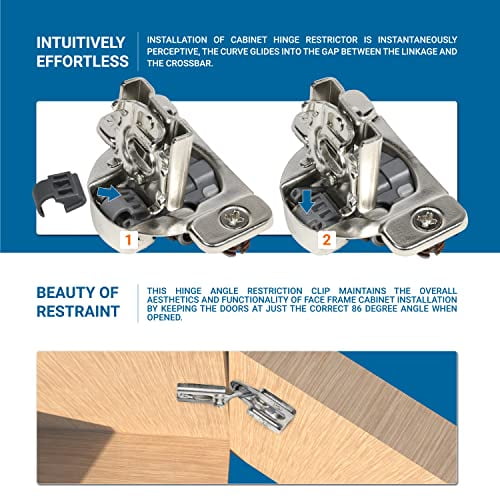 INTUITIVELY EFFORTLESS

INSTALLATION OF CABINET HINGE RESTRICTOR IS INSTANTANEOUSLY PERCEPTIVE, THE CURVE GLIDES INTO THE GAP BETWEEN THE LINKAGE AND THE CROSSBAR.

1

2

BEAUTY OF RESTRAINT

THIS HINGE ANGLE RESTRICTION CLIP MAINTAINS THE OVERALL AESTHETICS AND FUNCTIONALITY OF FACE FRAME CABINET INSTALLATION BY KEEPING THE DOORS AT JUST THE CORRECT 86 DEGREE ANGLE WHEN OPENED.