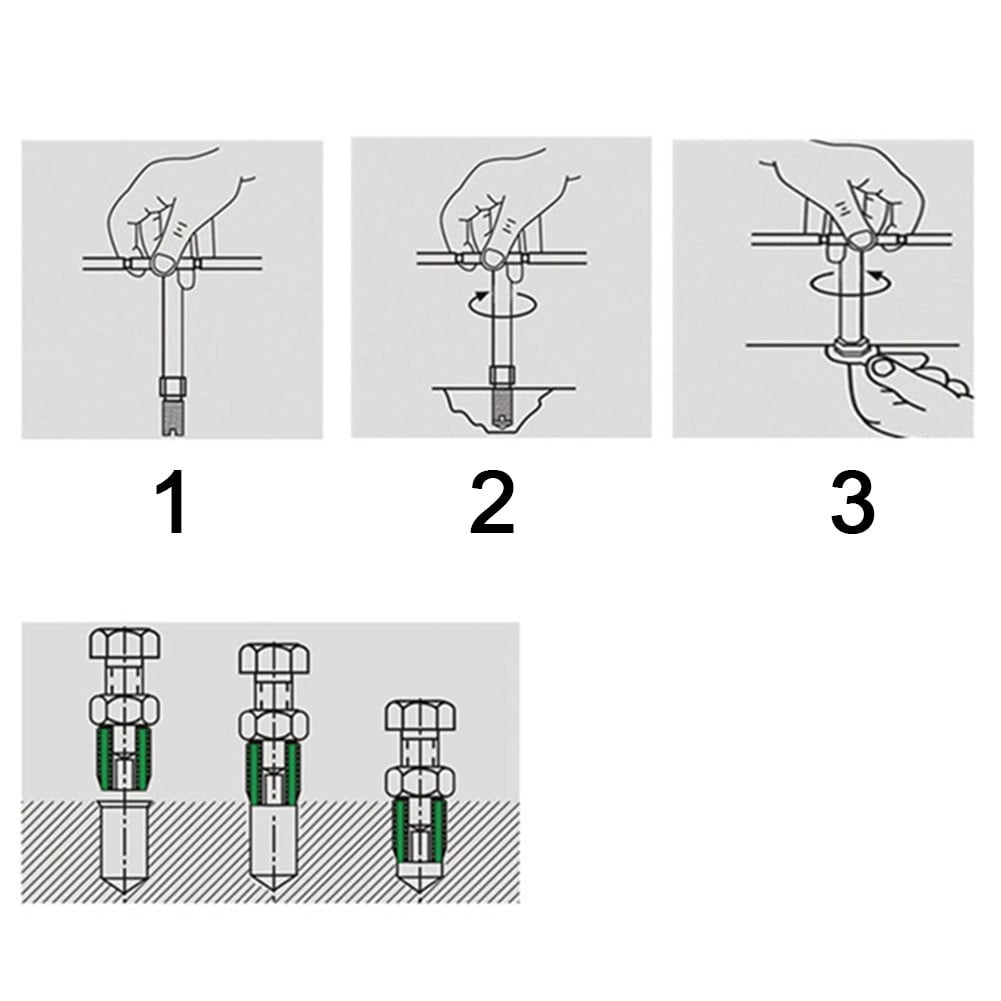 1

2

3