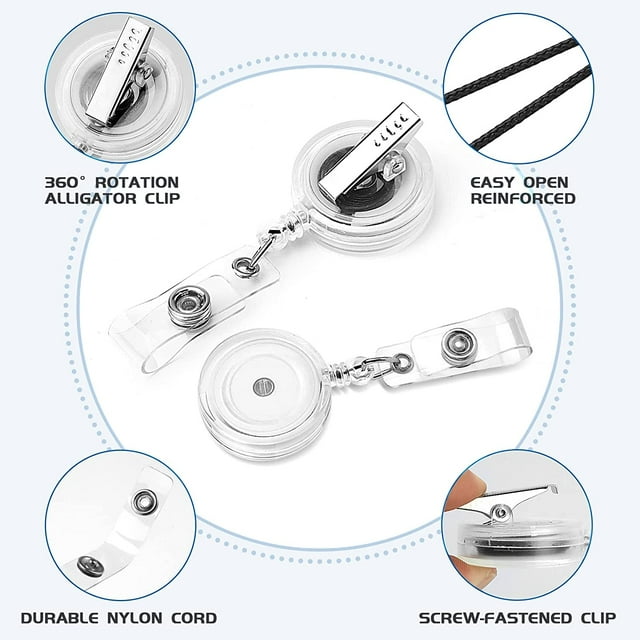 360° ROTATION ALLIGATOR CLIP

EASY OPEN REINFORCED

DURABLE NYLON CORD

SCREW-FASTENED CLIP