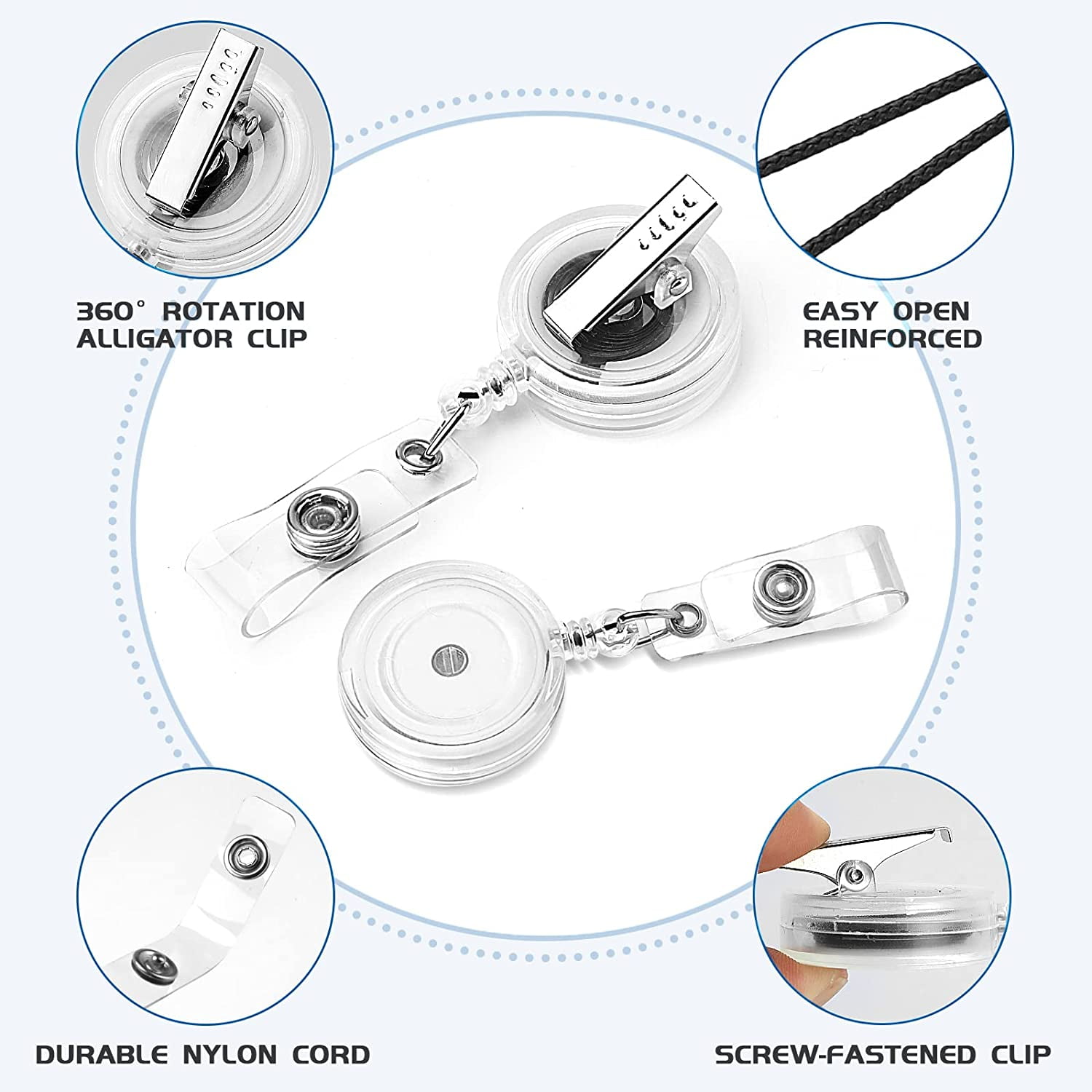 360° ROTATION ALLIGATOR CLIP

EASY OPEN REINFORCED

DURABLE NYLON CORD

SCREW-FASTENED CLIP