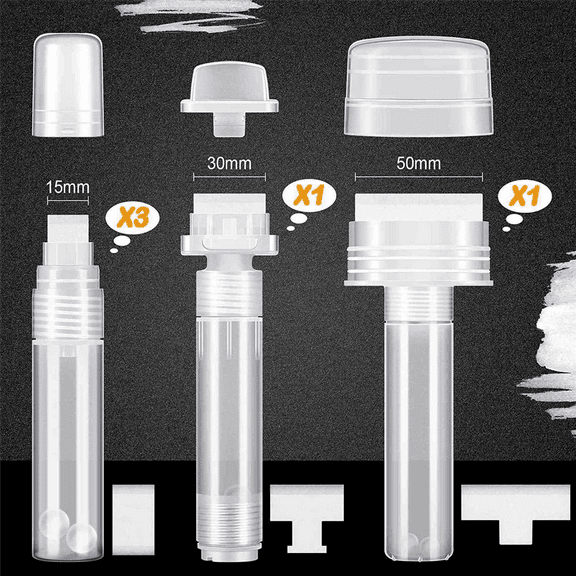 15mm

X3

30mm

X1

50mm

X1