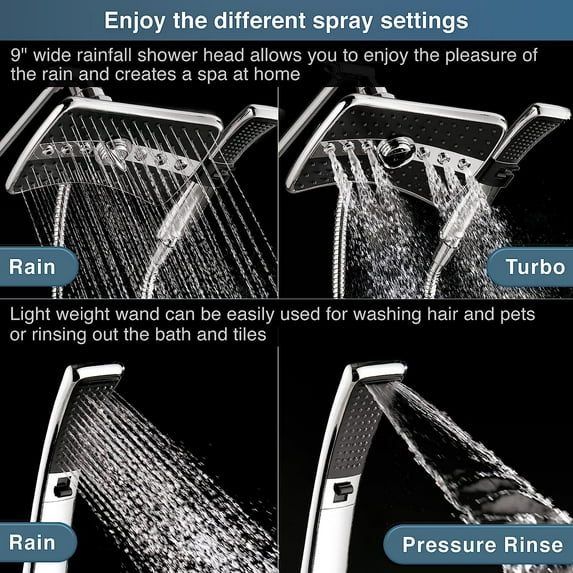 Enjoy the different spray settings

9" wide rainfall shower head allows you to enjoy the pleasure of the rain and creates a spa at home

Rain

Turbo

Light weight wand can be easily used for washing hair and pets or rinsing out the bath and tiles

Rain

Pressure Rinse