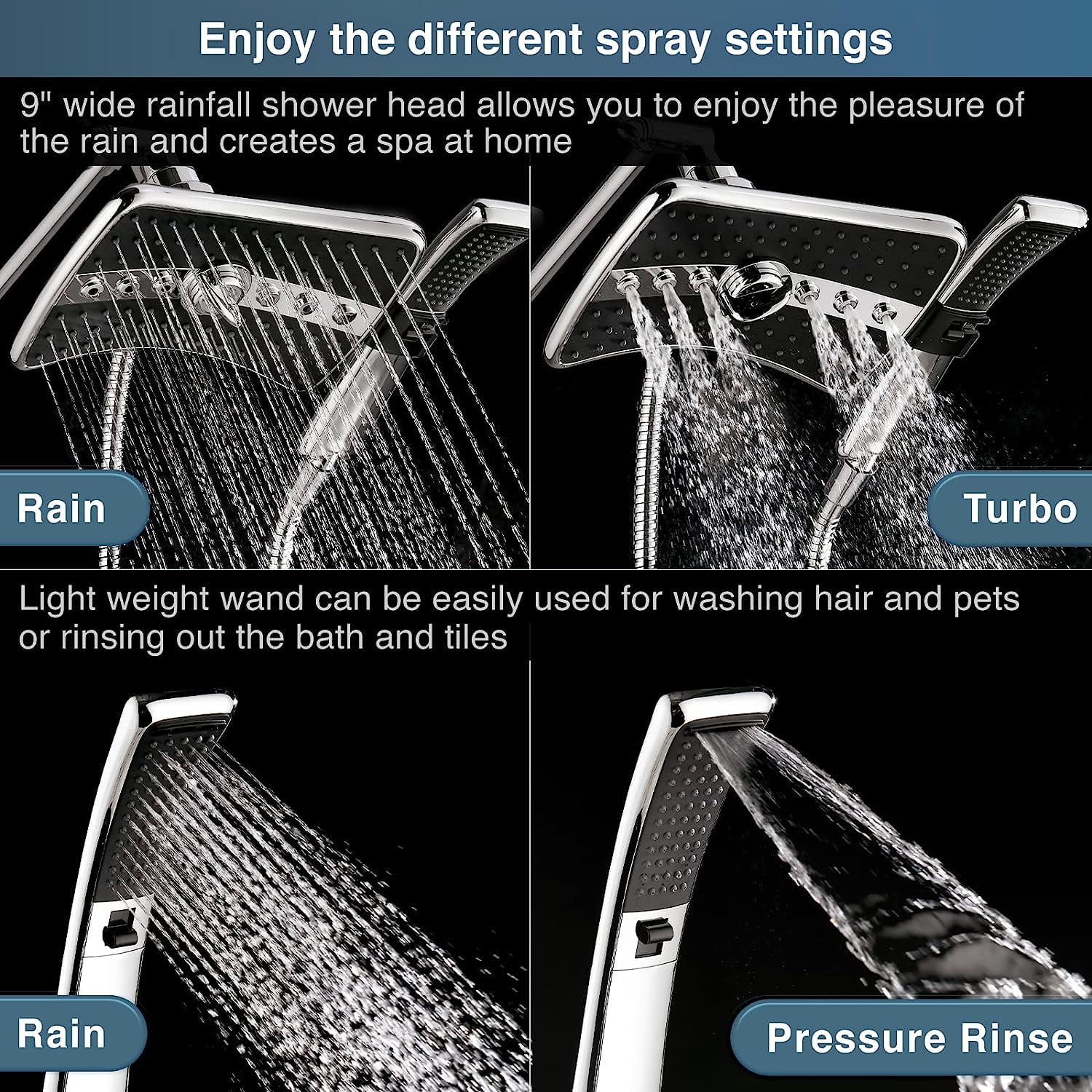 Enjoy the different spray settings

9" wide rainfall shower head allows you to enjoy the pleasure of the rain and creates a spa at home

Rain

Turbo

Light weight wand can be easily used for washing hair and pets or rinsing out the bath and tiles

Rain

Pressure Rinse